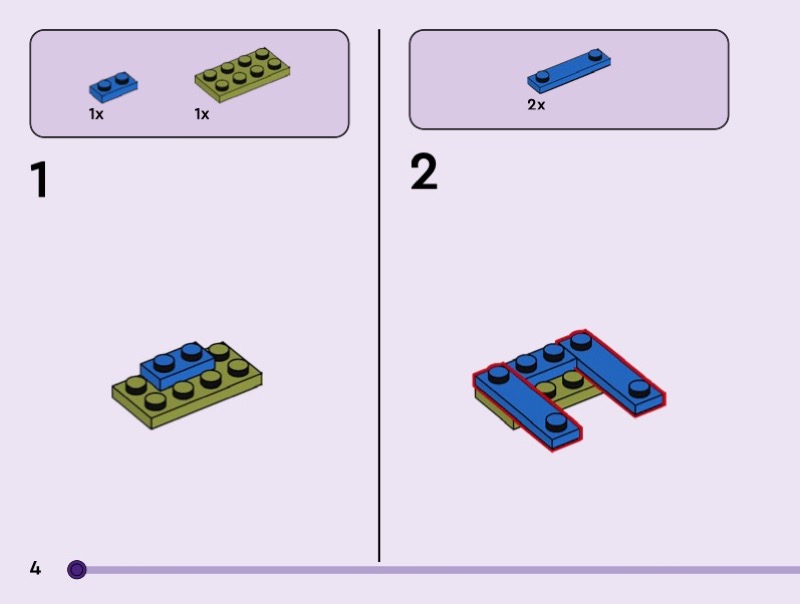 1x 1x

1

2x

2

4