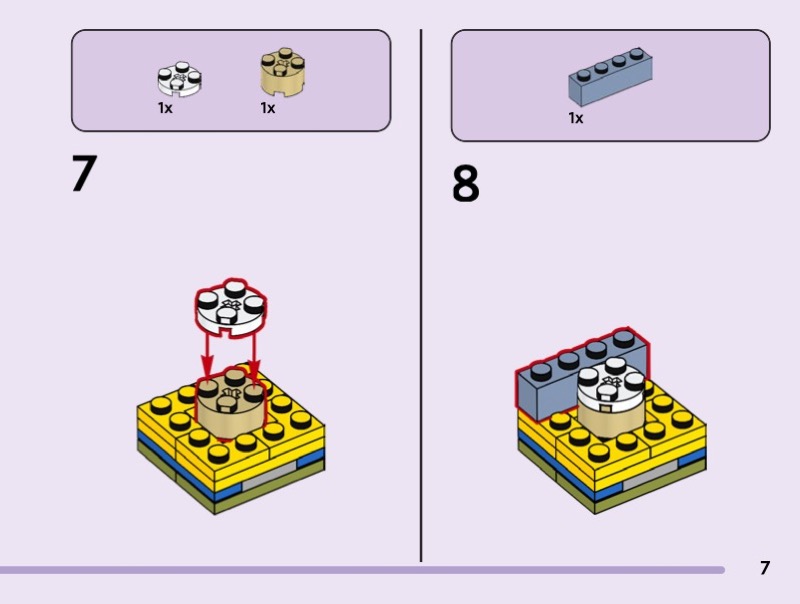 1x 1x

7

1x

8

7