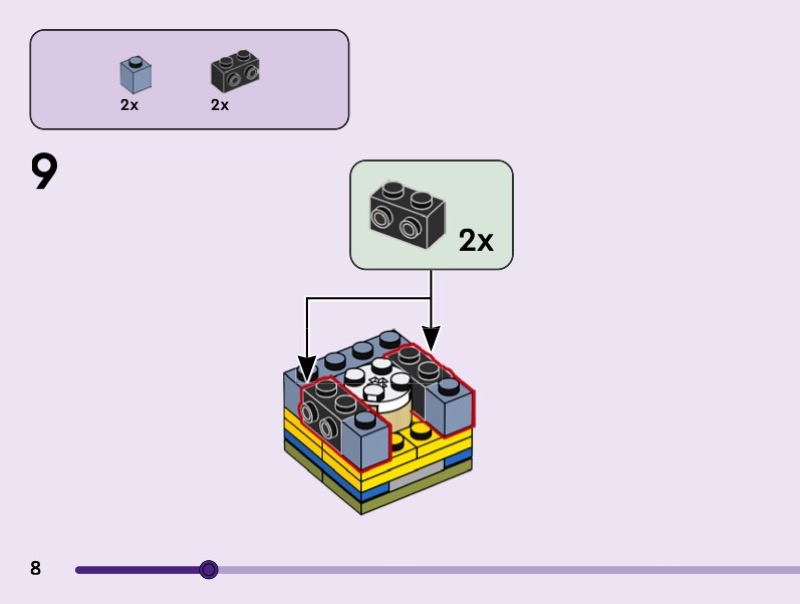 2x 2x

9

2x

8