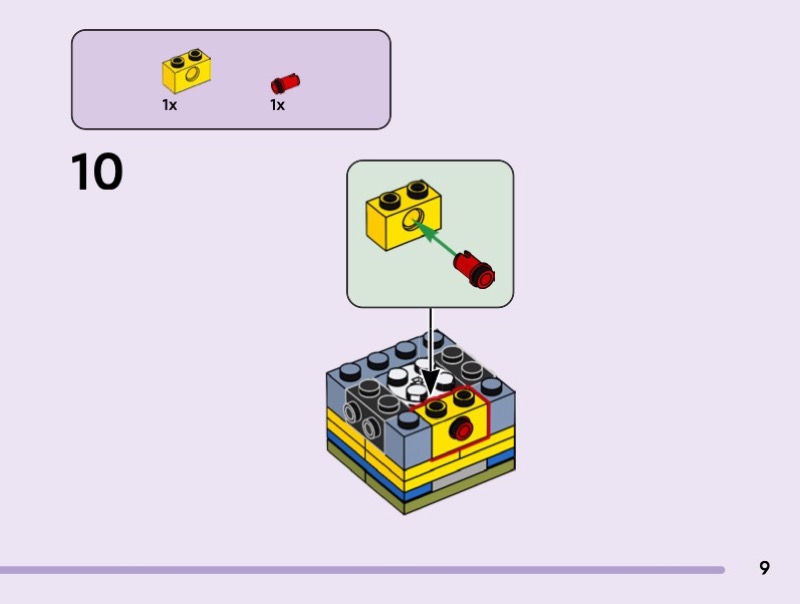 1x 1x

10

9