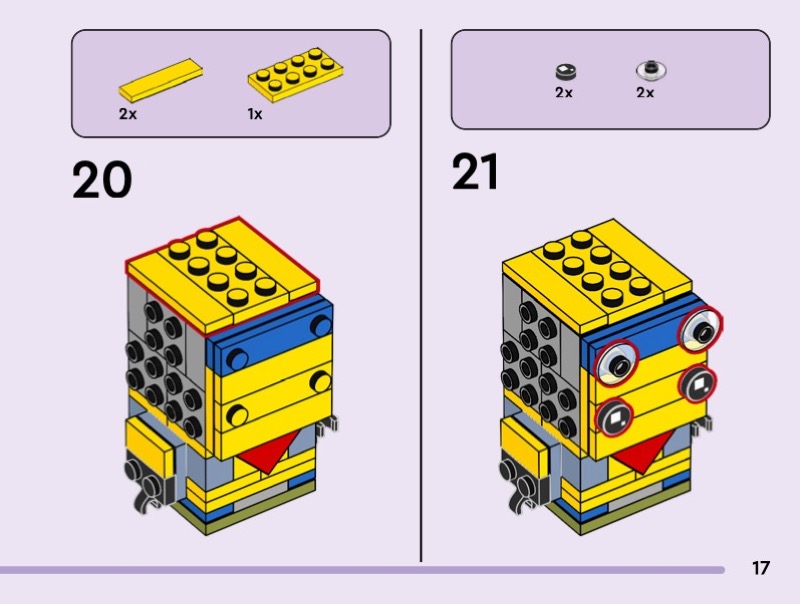 2x 1x

20

2x 2x

21

17