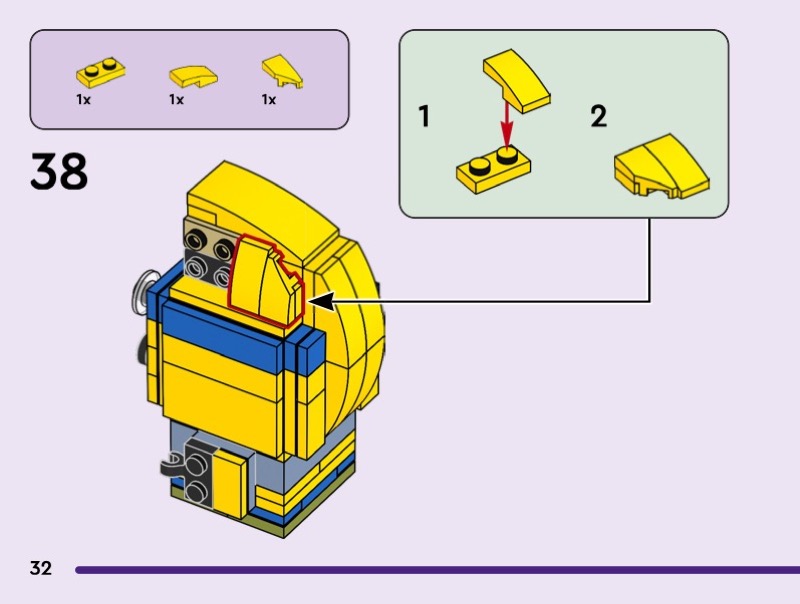 1x 1x 1x

38

1

2

32