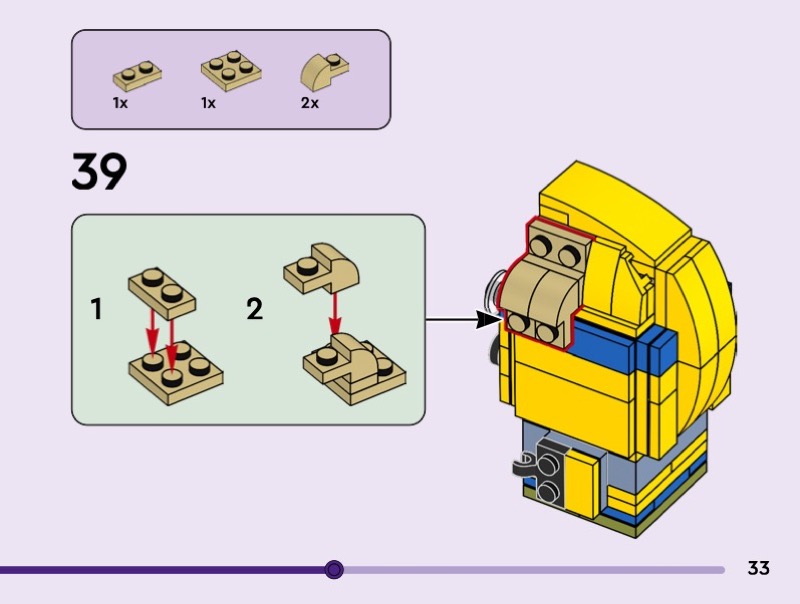 1x 1x 2x

39

1

2

33