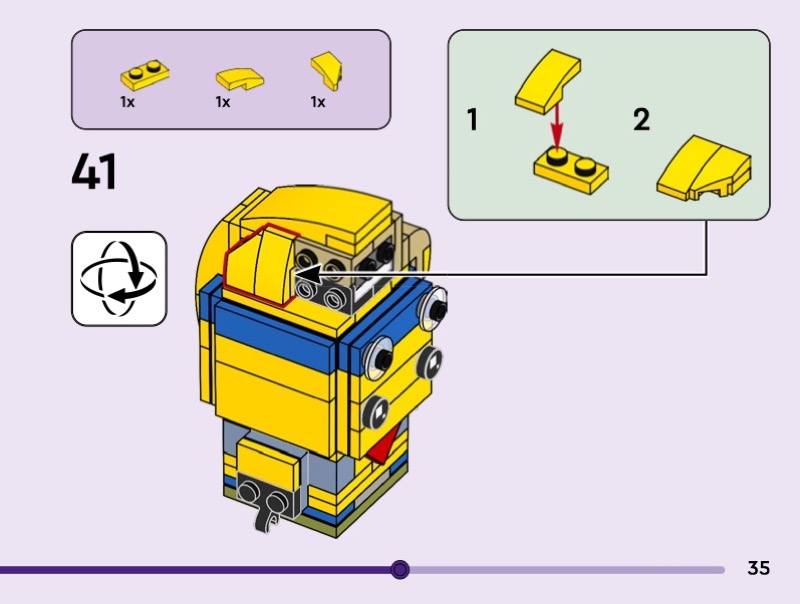 1x 1x 1x

41

1

2

35