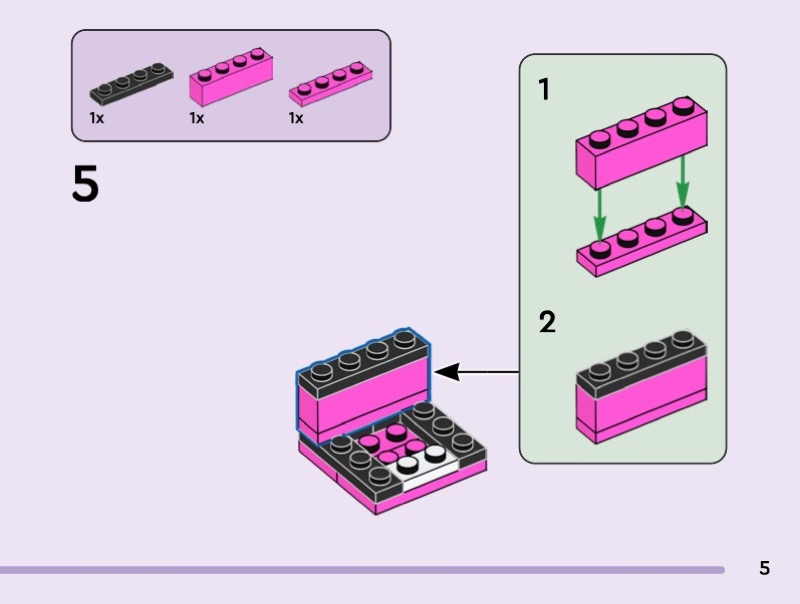 1x 1x 1x

5

1

2

5