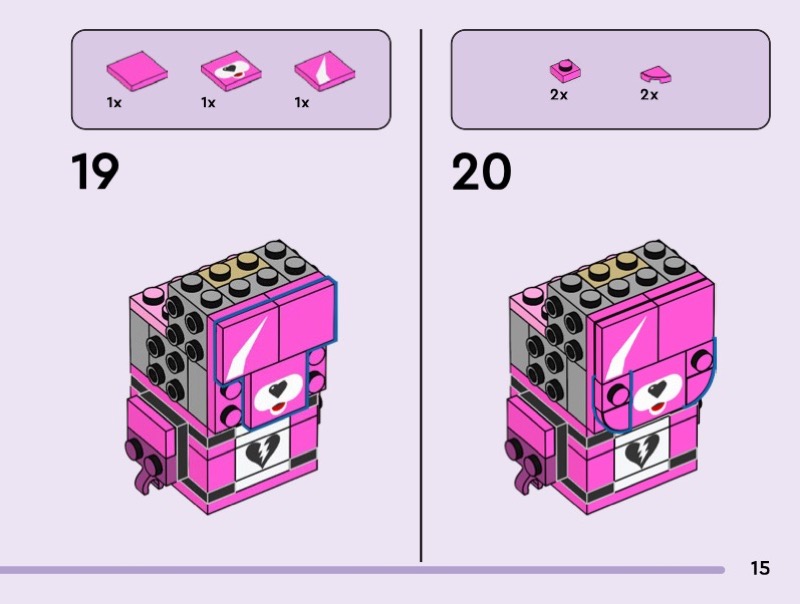 1x 1x 1x

19

2x 2x

20

15