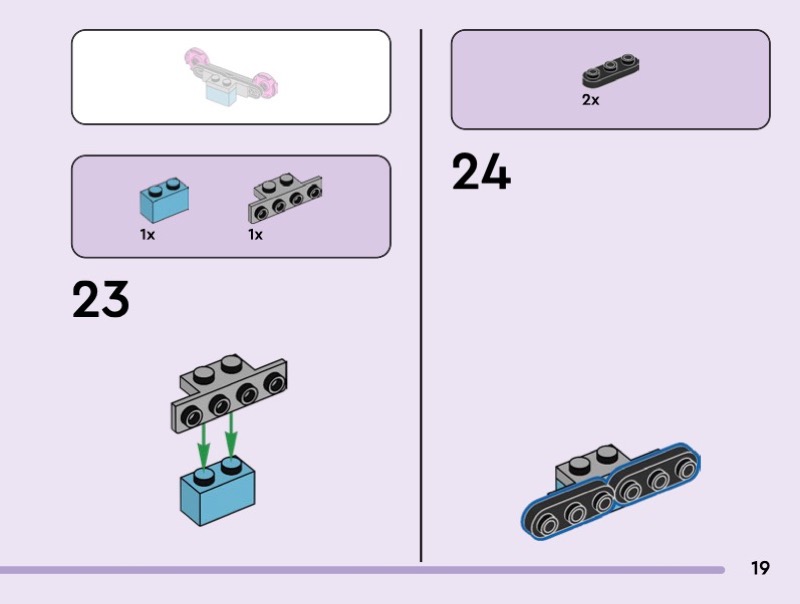 1x

1x

23

2x

24

19