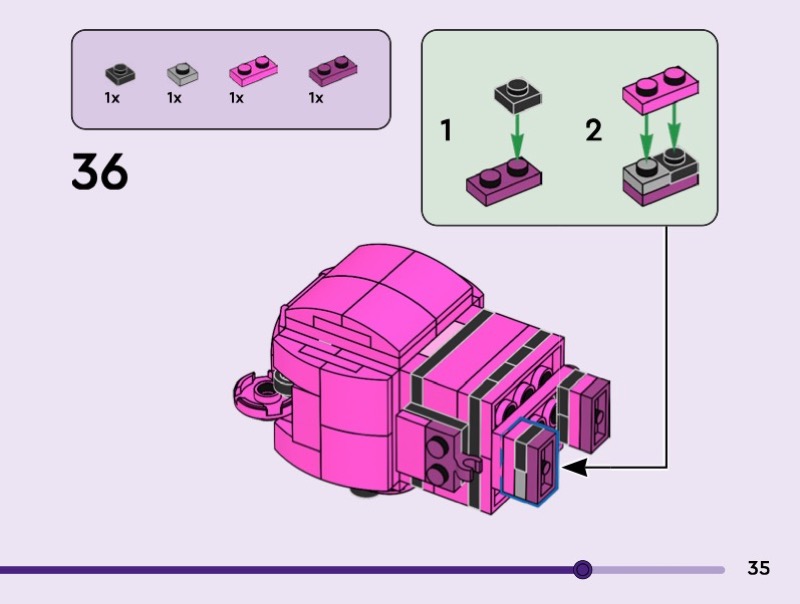 1x 1x 1x 1x

36

1

2

35