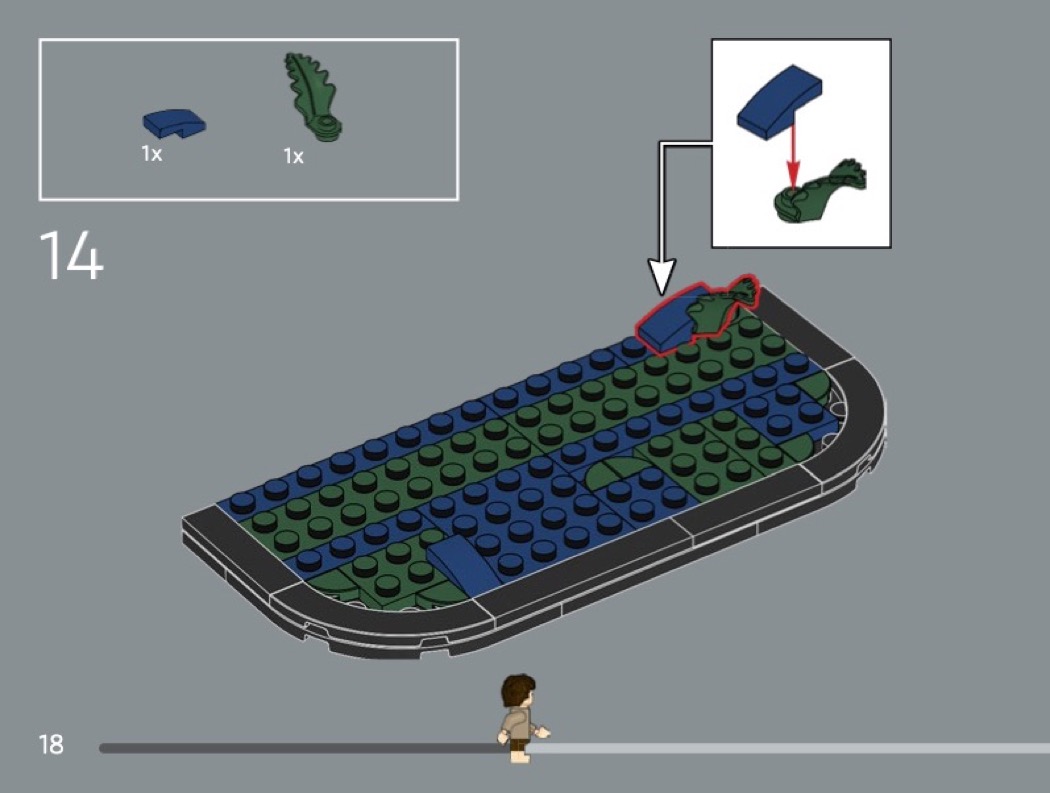 1x
1x

14

18