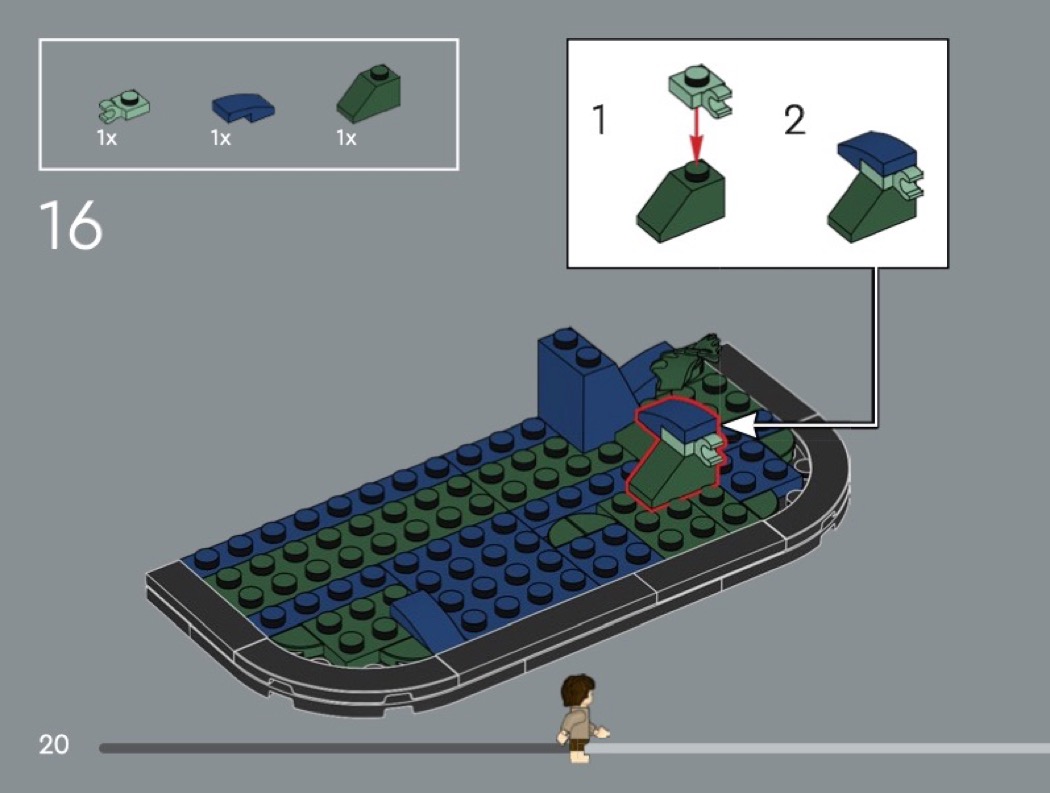 1x 1x 1x

16

1 2

20