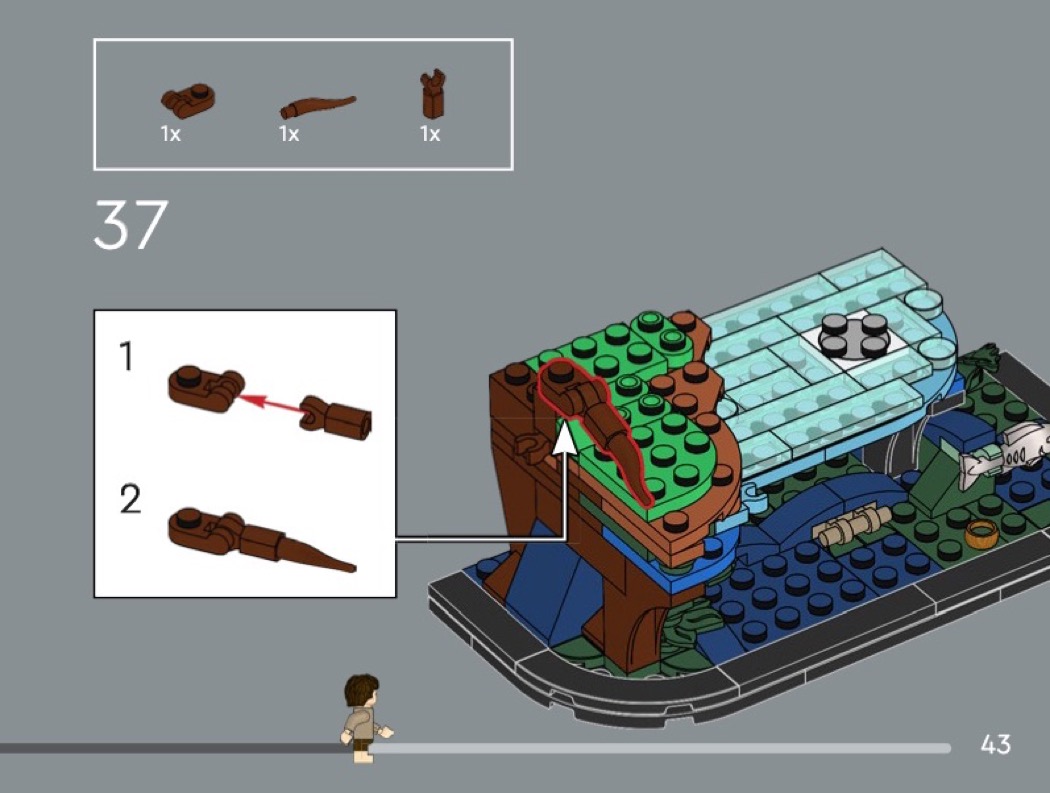 1x 1x 1x

37

1

2

43