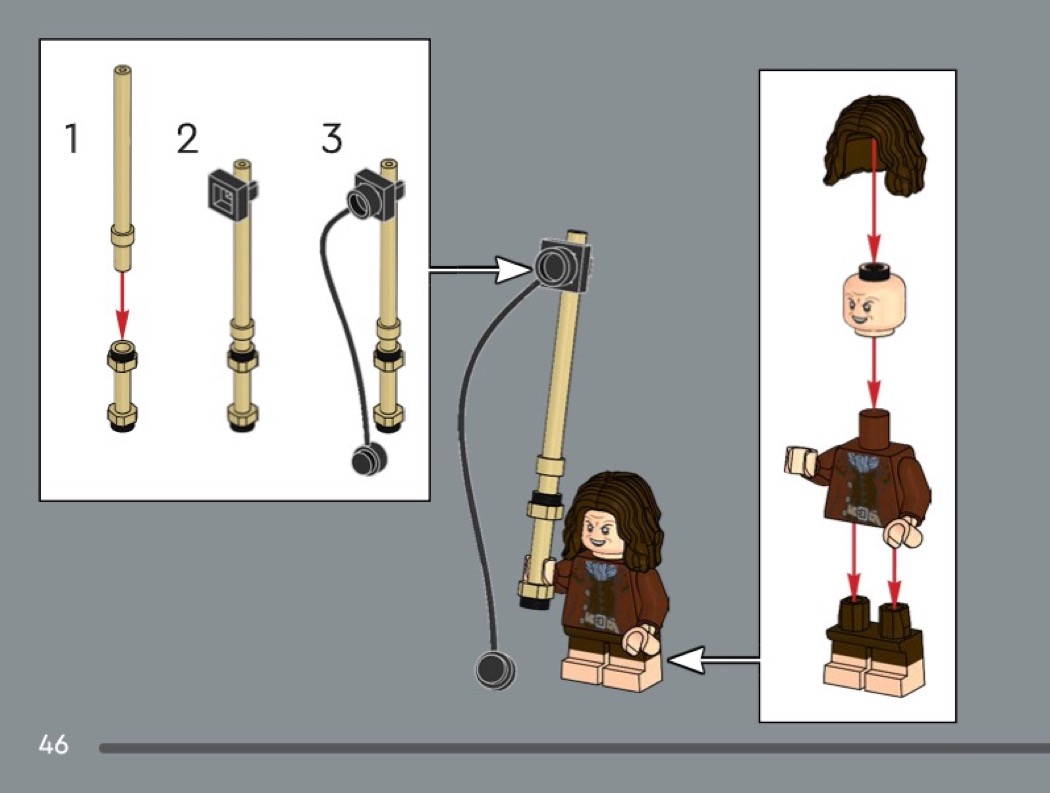 1
2
3

46