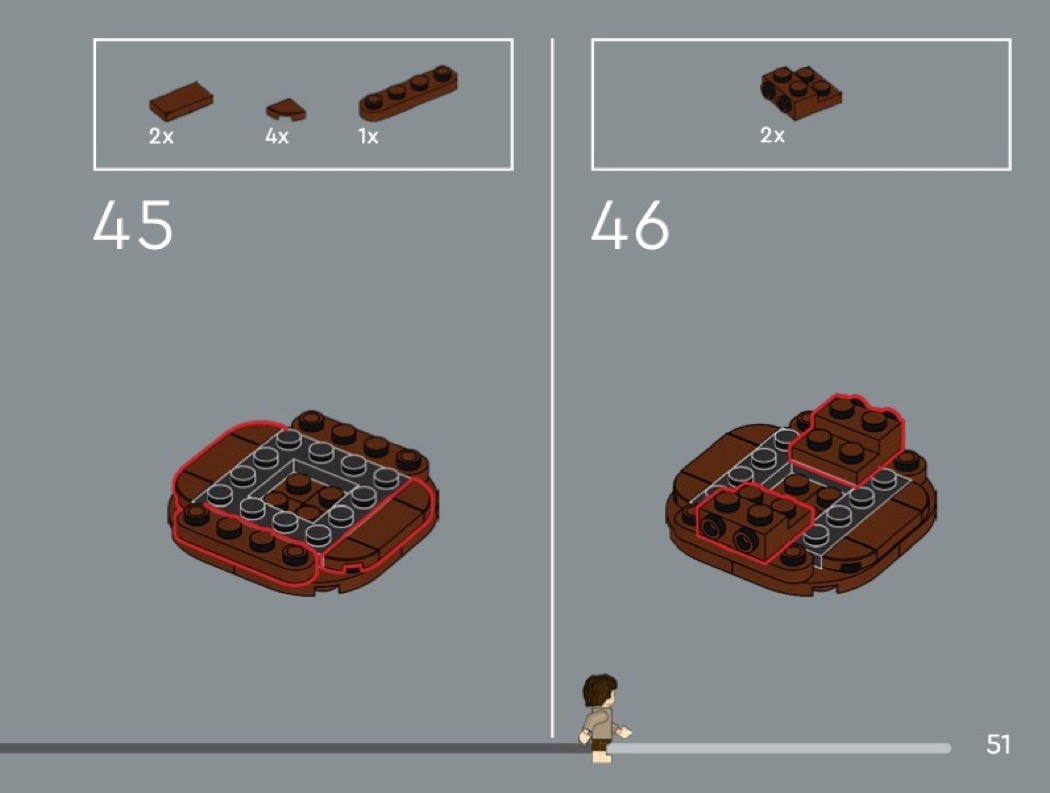 2x 4x 1x

45

2x

46

51