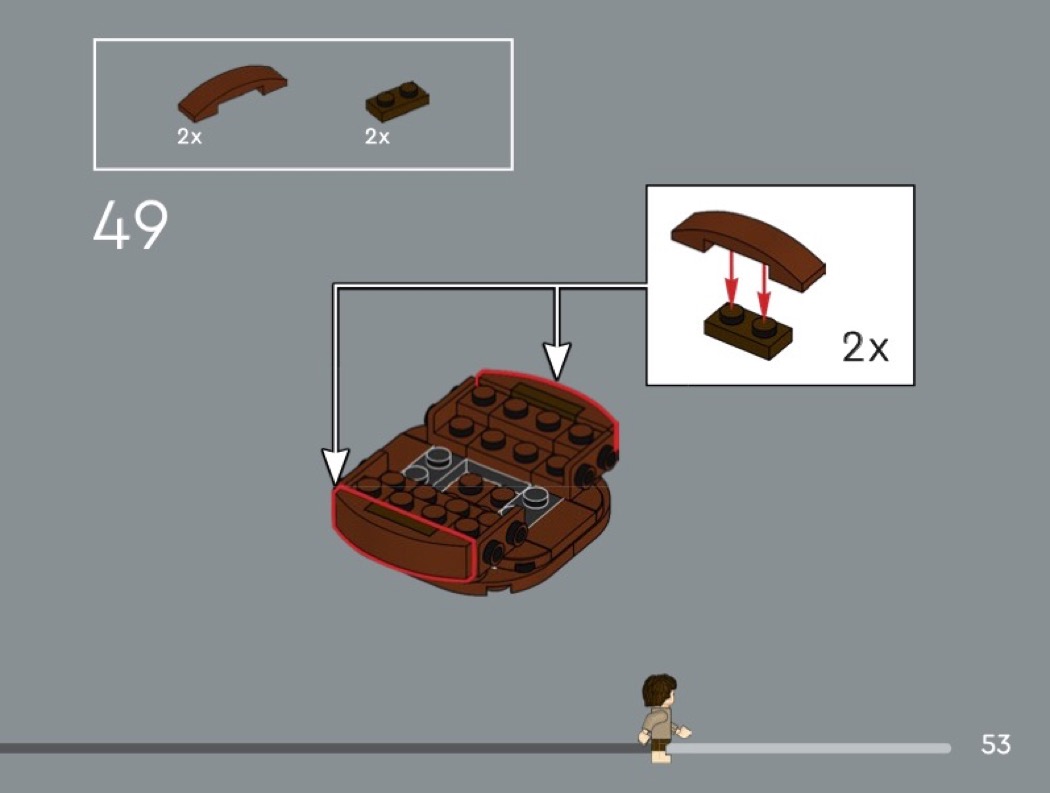 2x
2x

49

2x

53