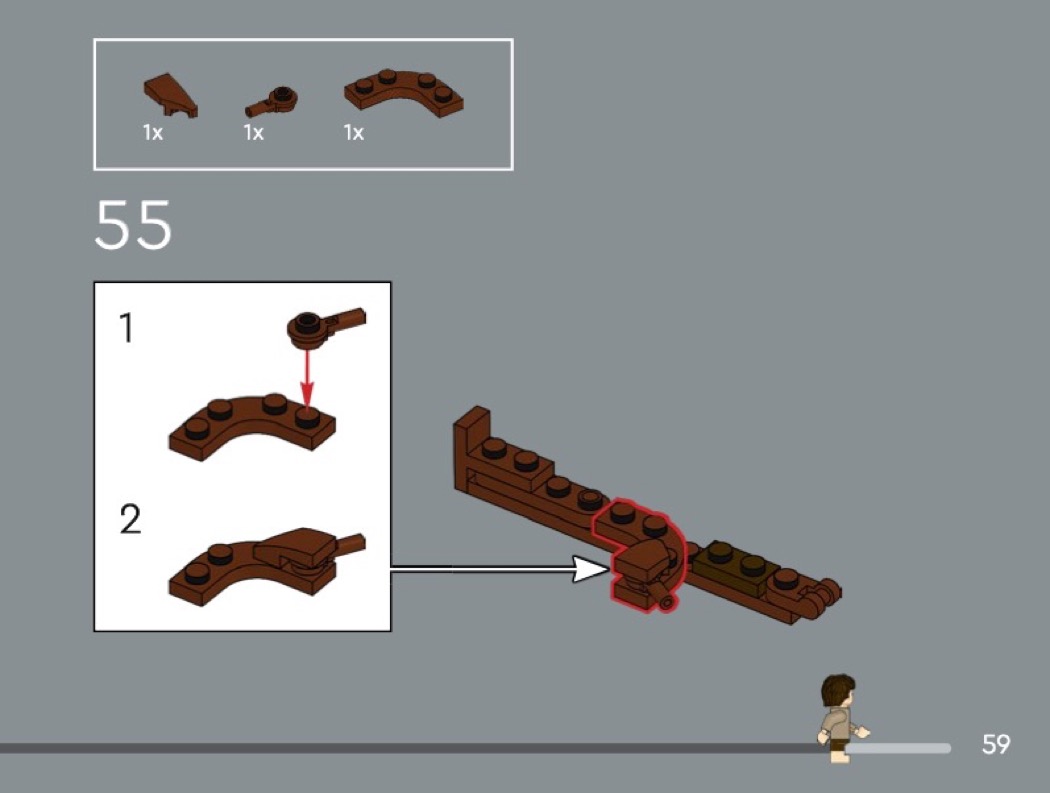 1x 1x 1x

55

1

2

59