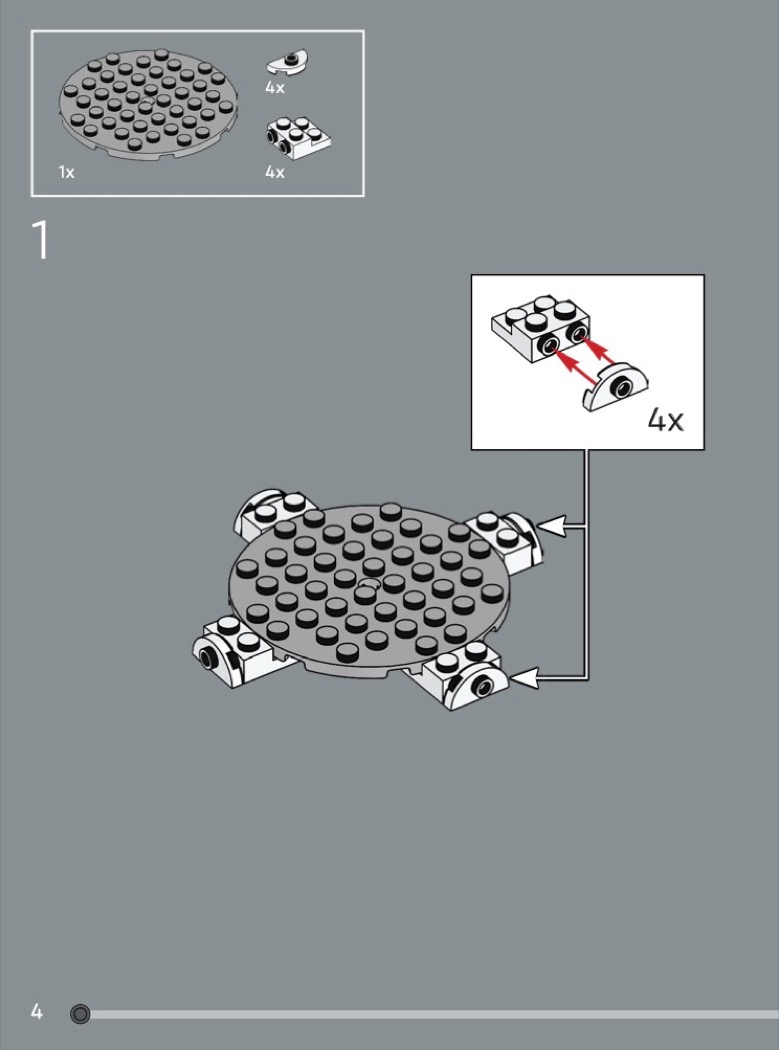 4x

1x

4x

1

4x

4