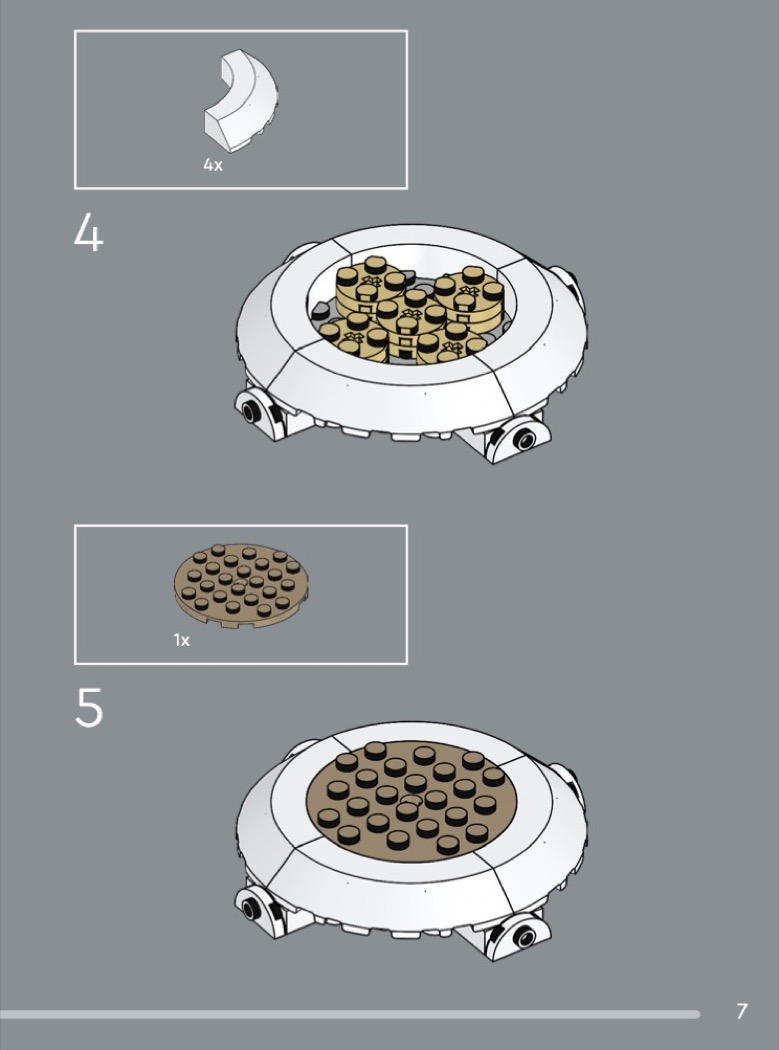 4x

4

1x

5

7