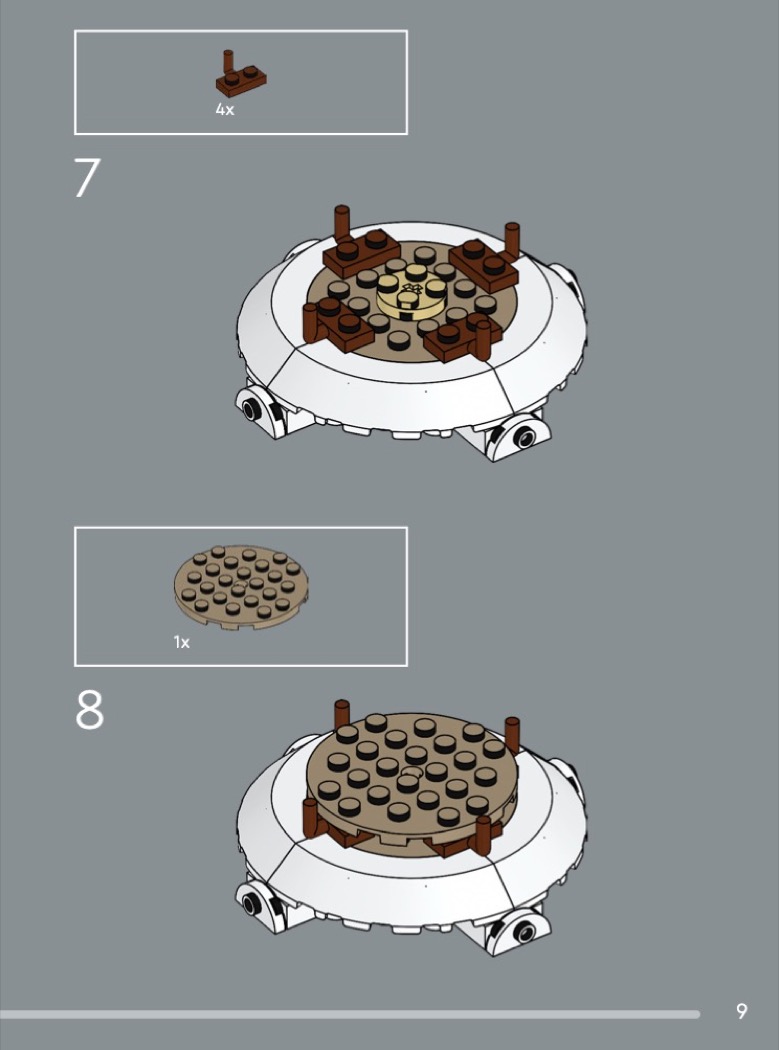 4x

7

1x

8

9