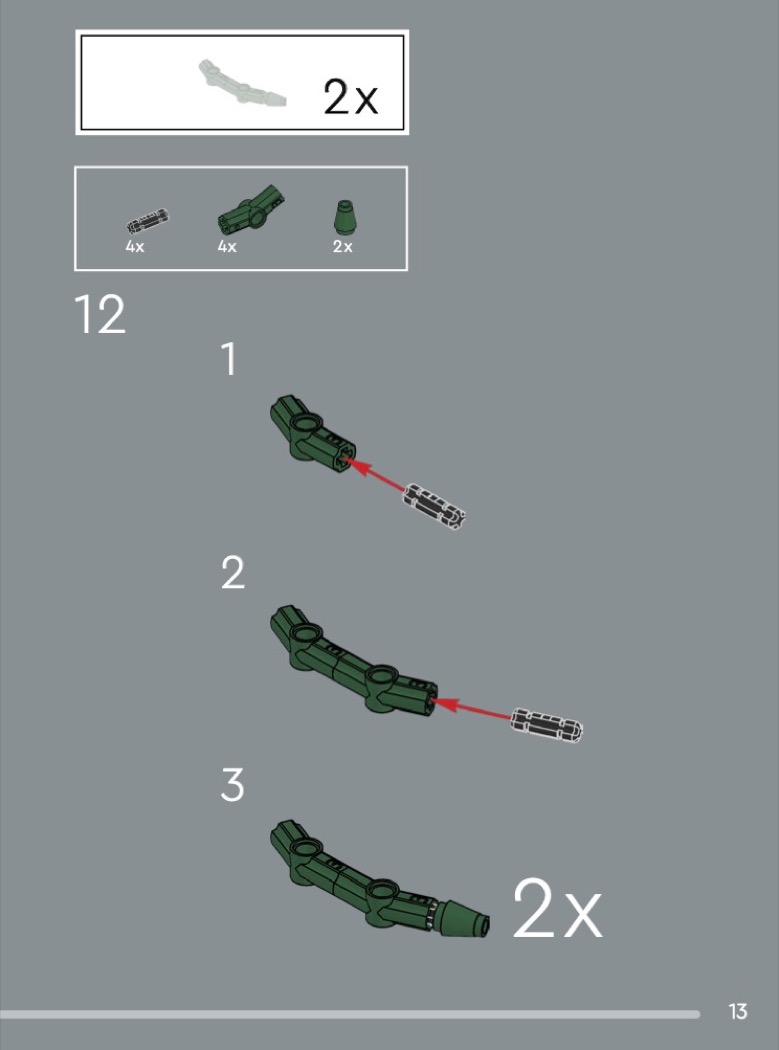 2x

4x 4x 2x

12

1

2

3

2x

13