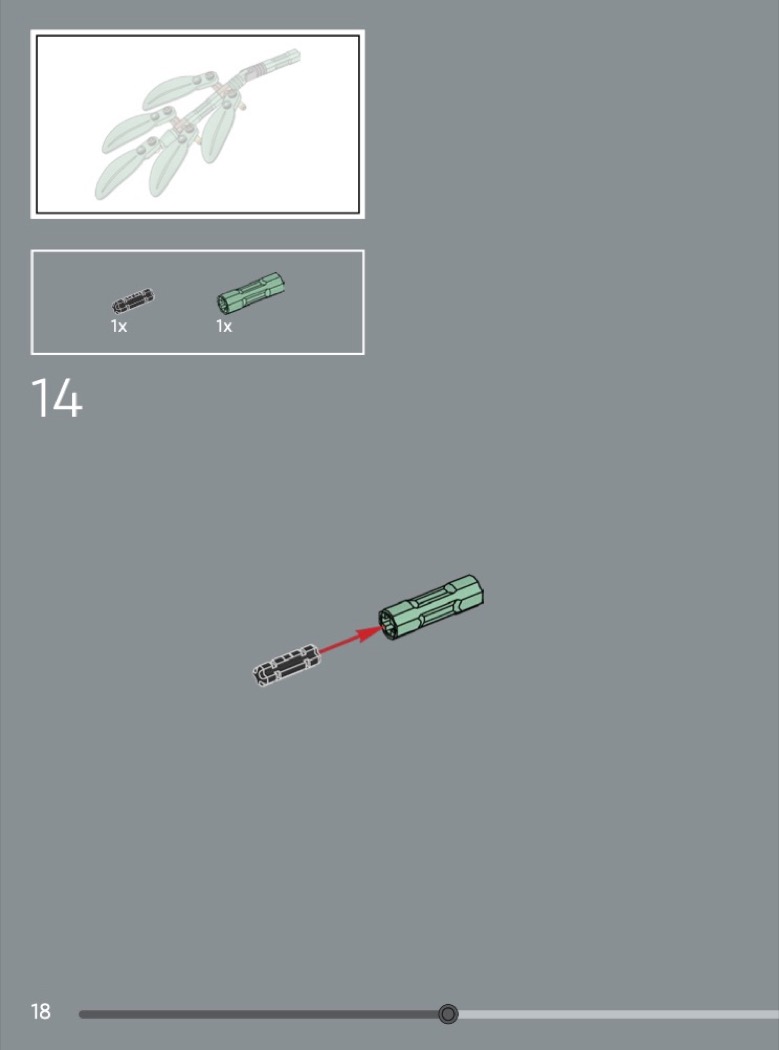 1x
1x

14

18