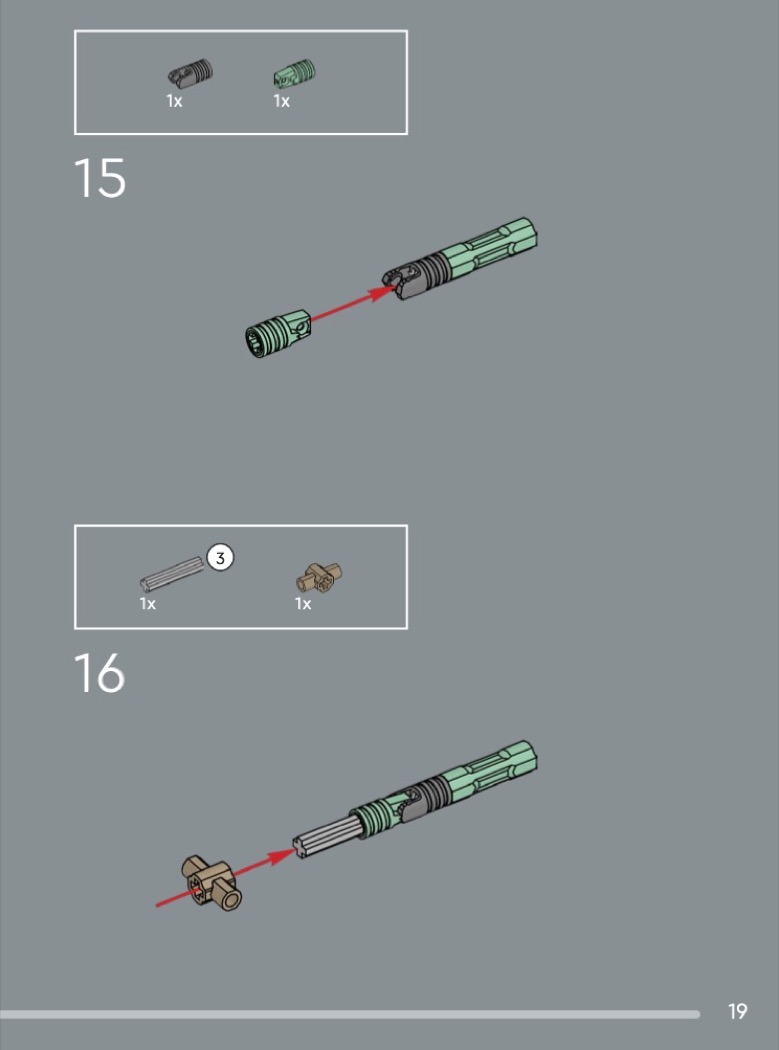 1x 1x

15

3
1x 1x

16

19