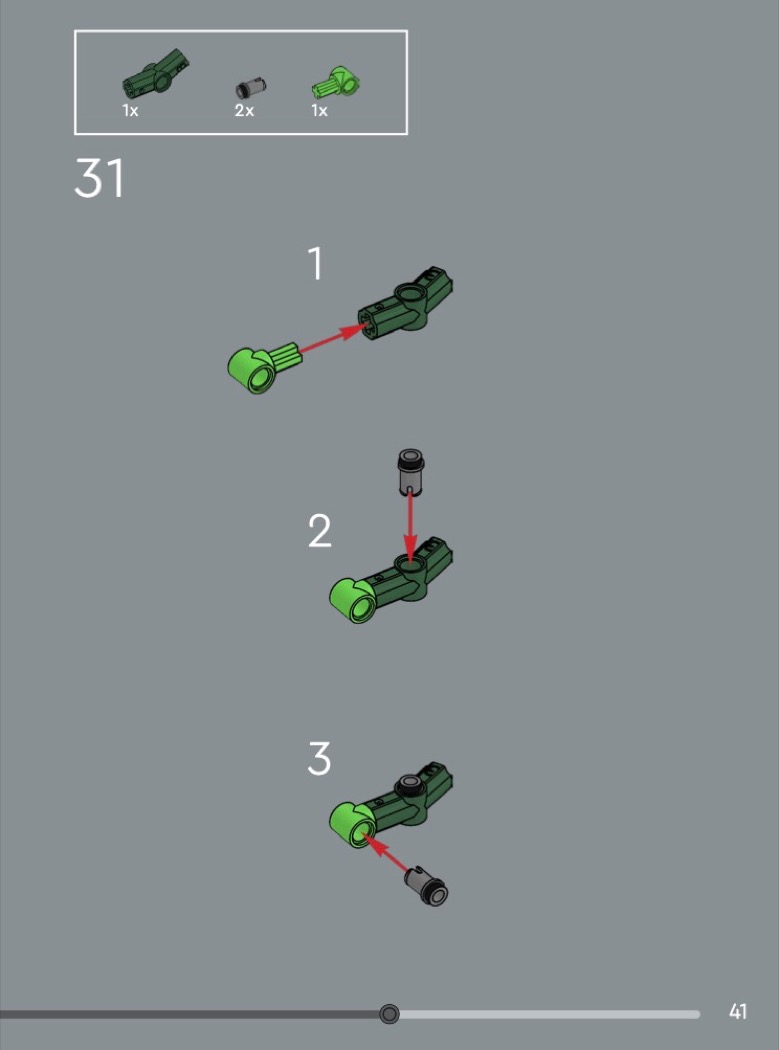 1x 2x 1x

31

1

2

3

41