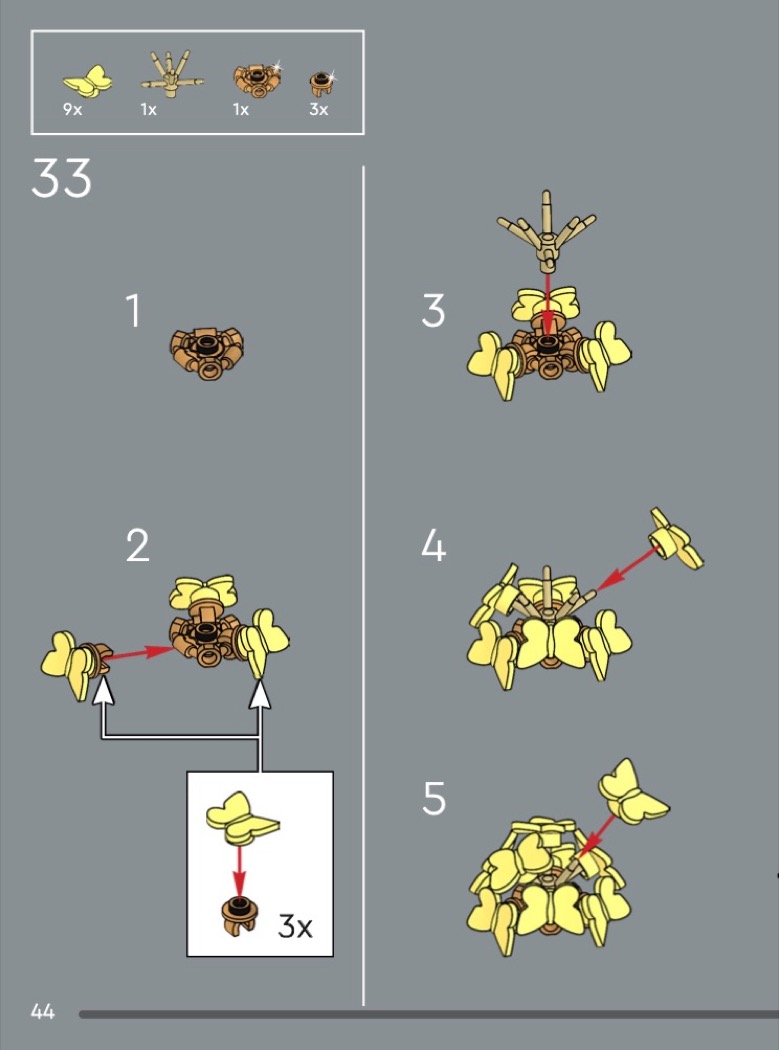 9x 1x 1x 3x

33

1

2

3x

3

4

5

44