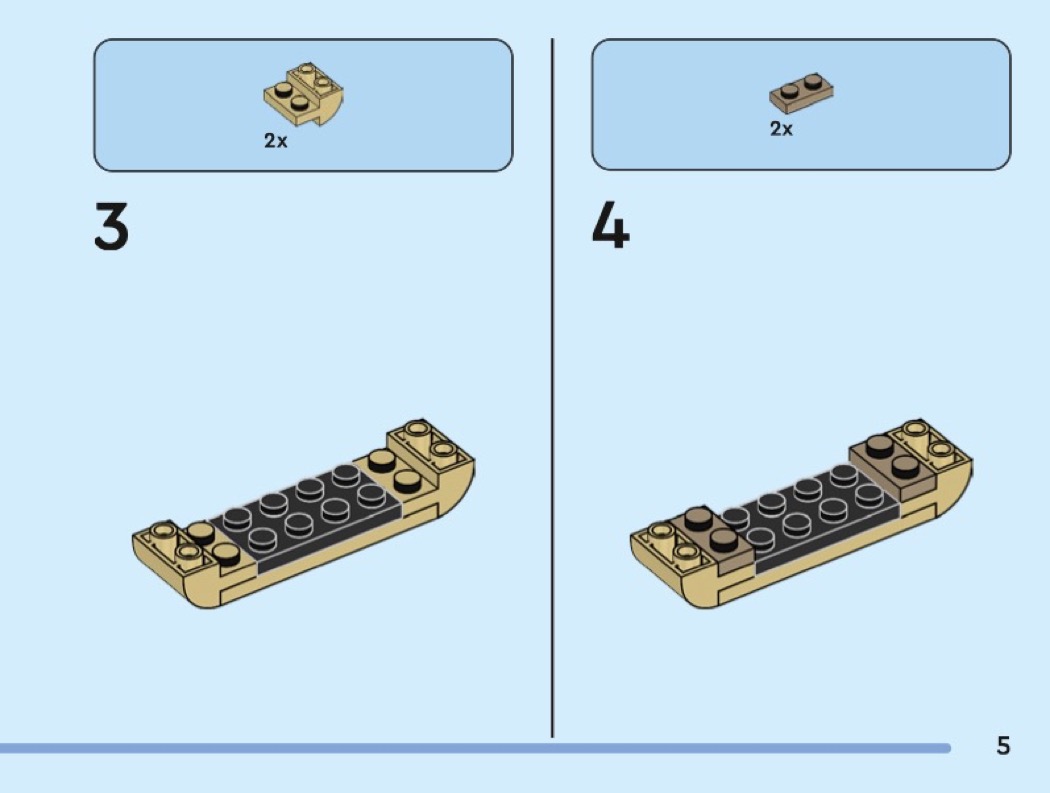 2x

3

2x

4

5