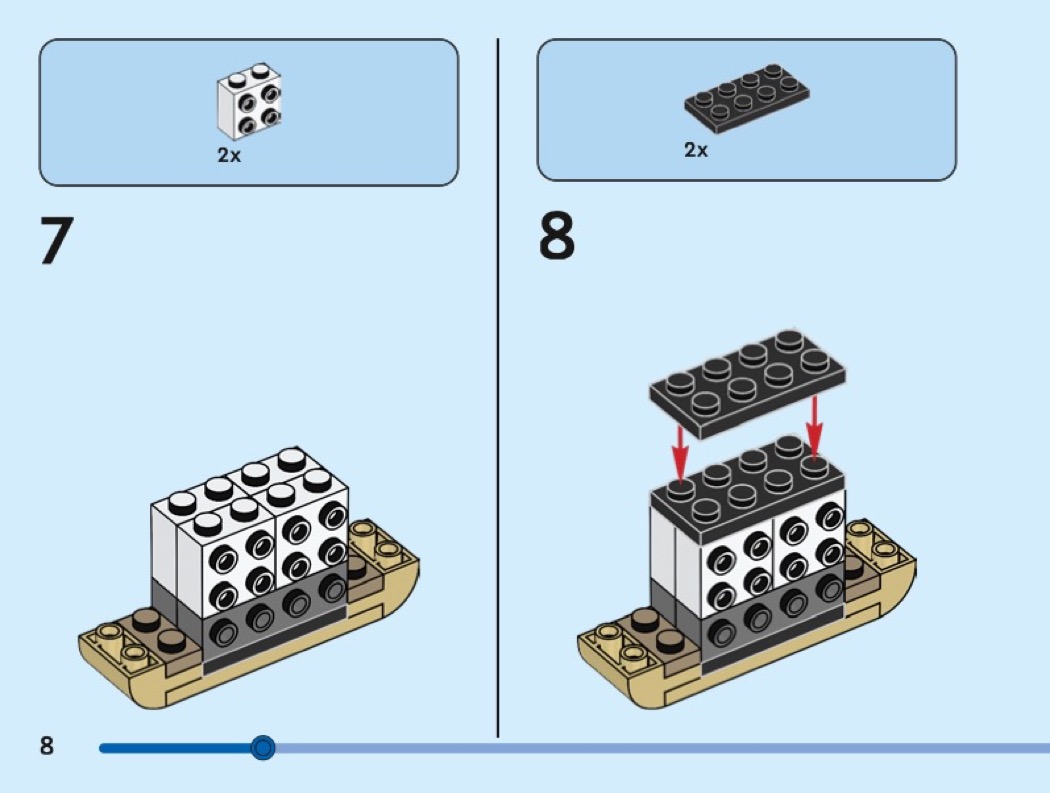 2x

7

2x

8

8