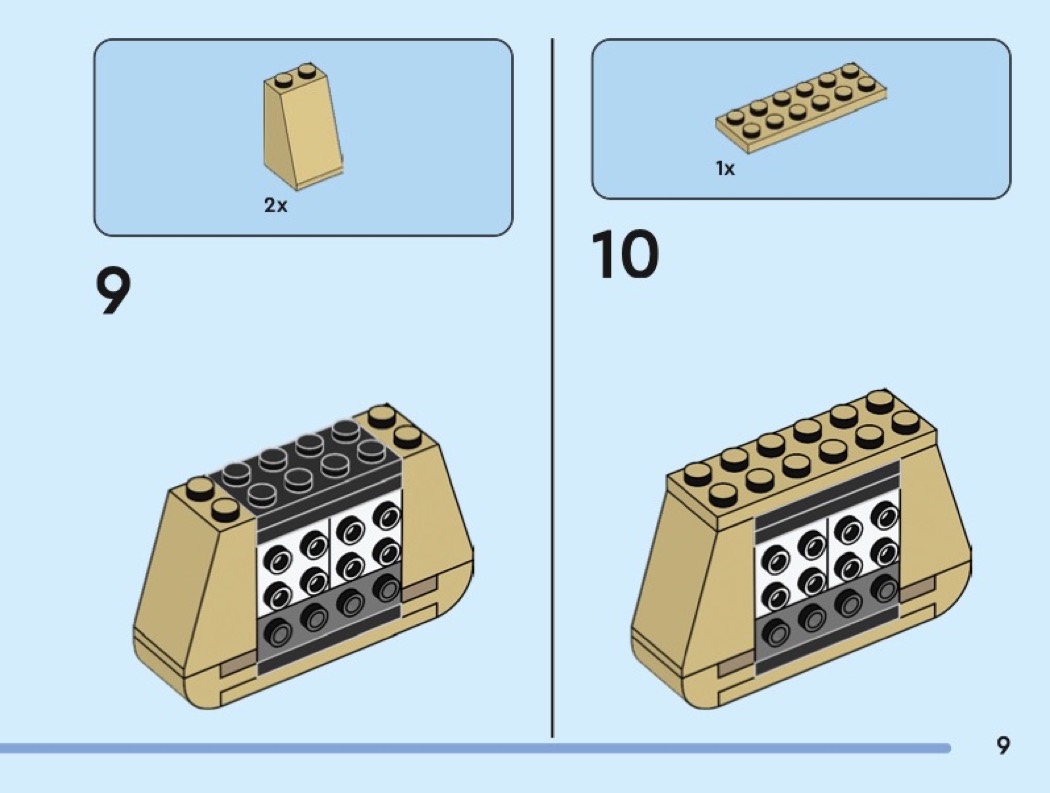 2x

9

1x

10

9