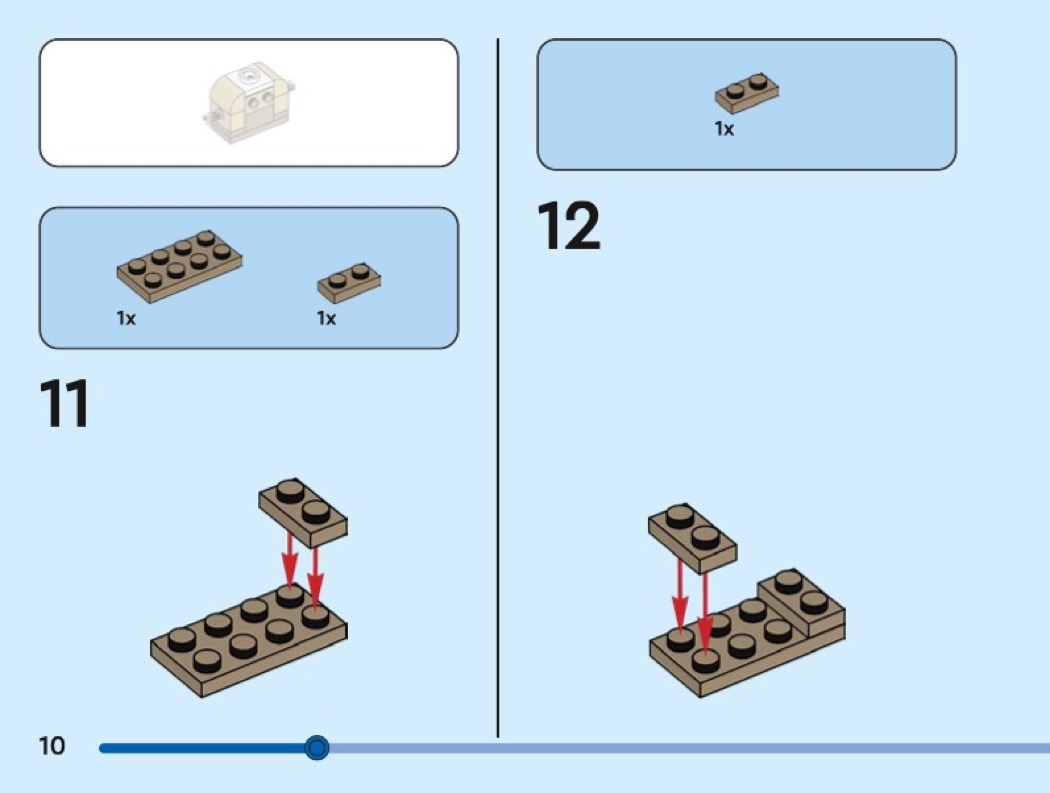 1x

1x

11

1x

12

10