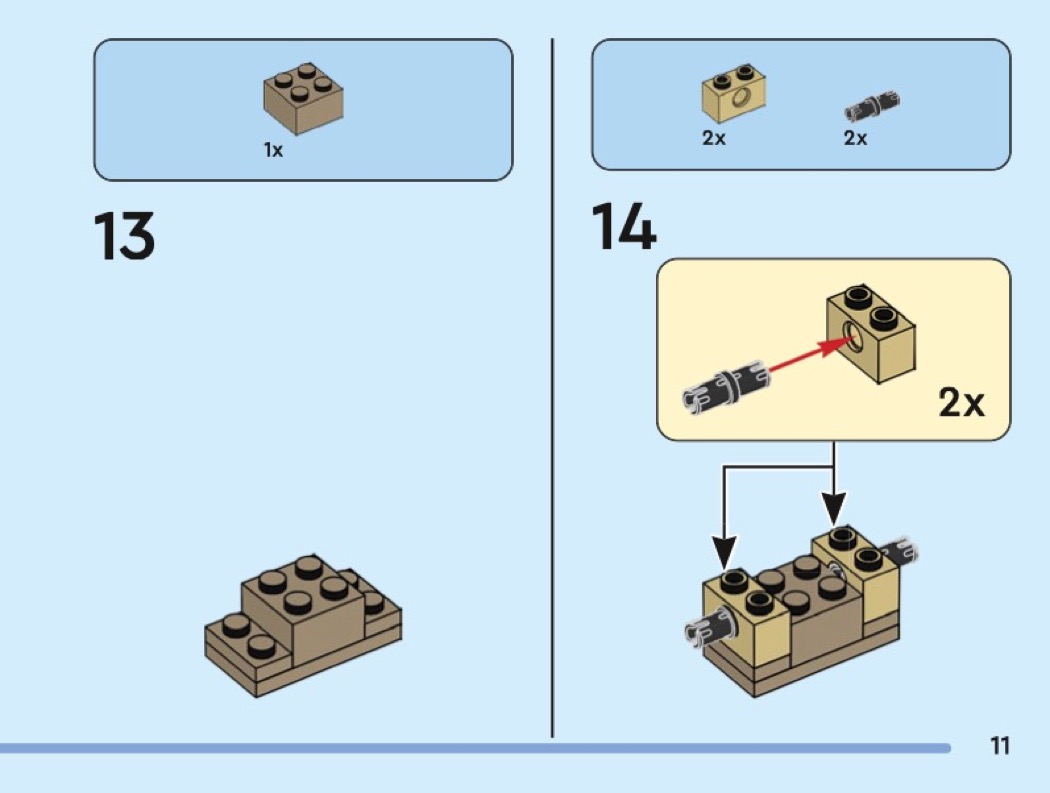 1x

13

2x 2x

14

2x

11