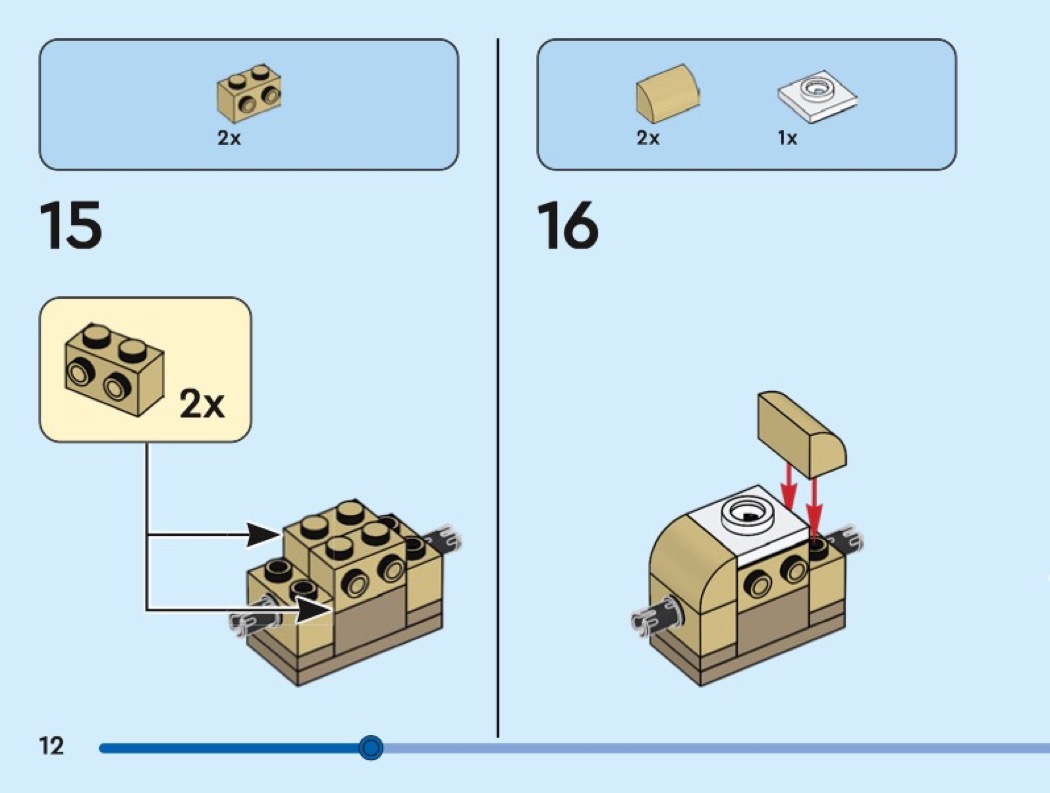 2x

15

2x

2x

1x

16

12