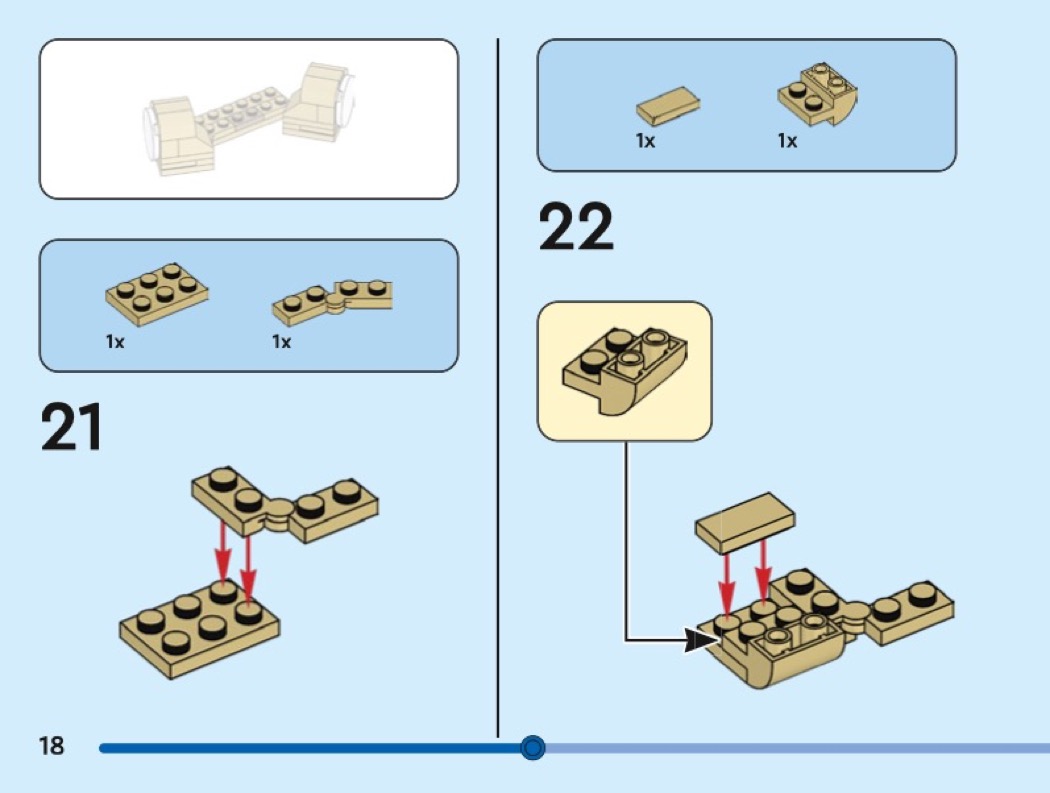 1x

1x

21

1x

1x

22

18