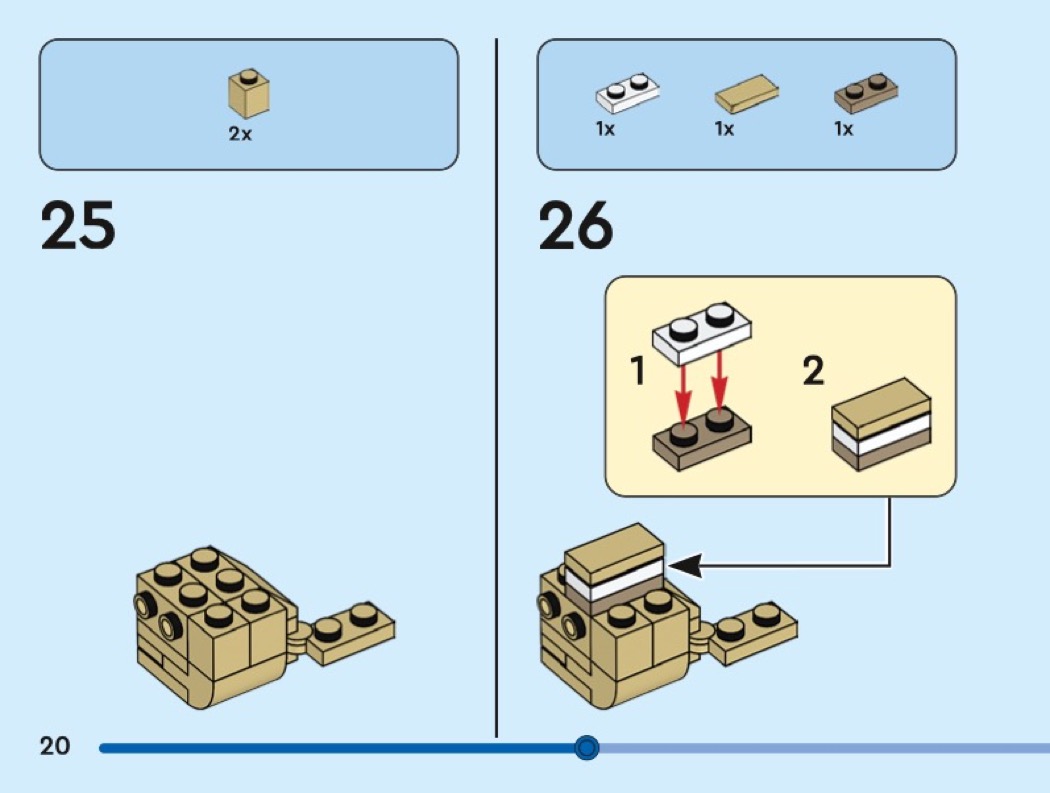 2x

25

1x 1x 1x

26

1

2

20