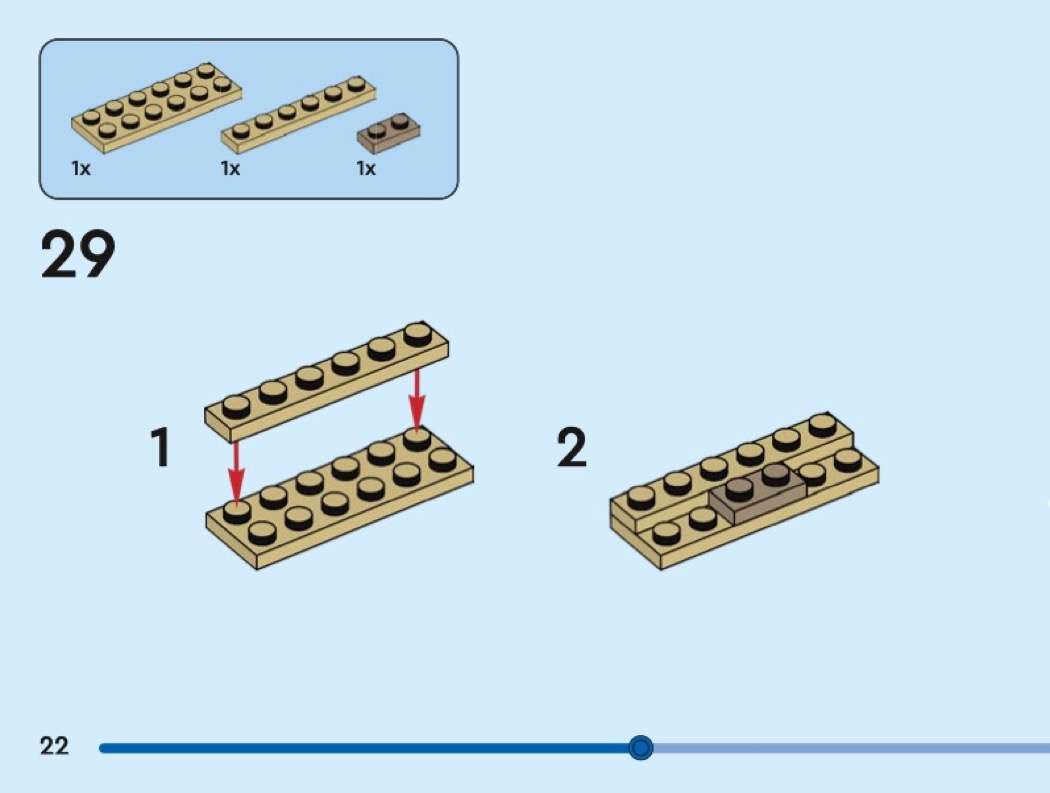 1x 1x 1x

29

1

2

22