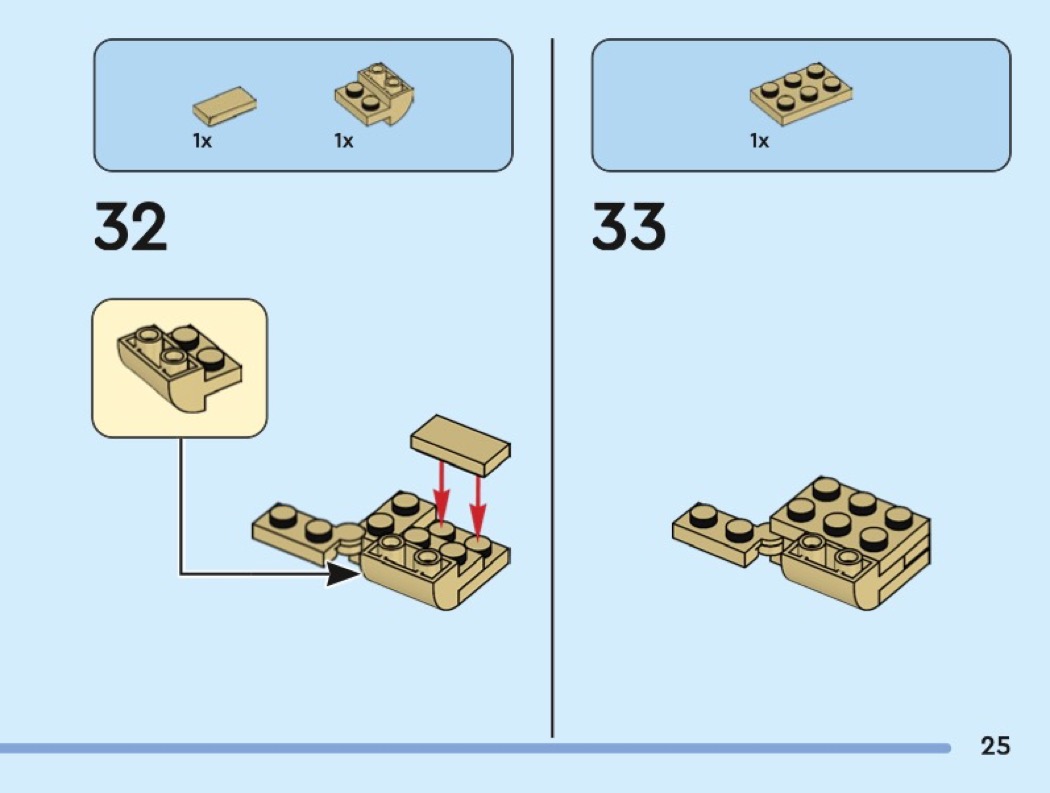 1x 1x

32

1x

33

25