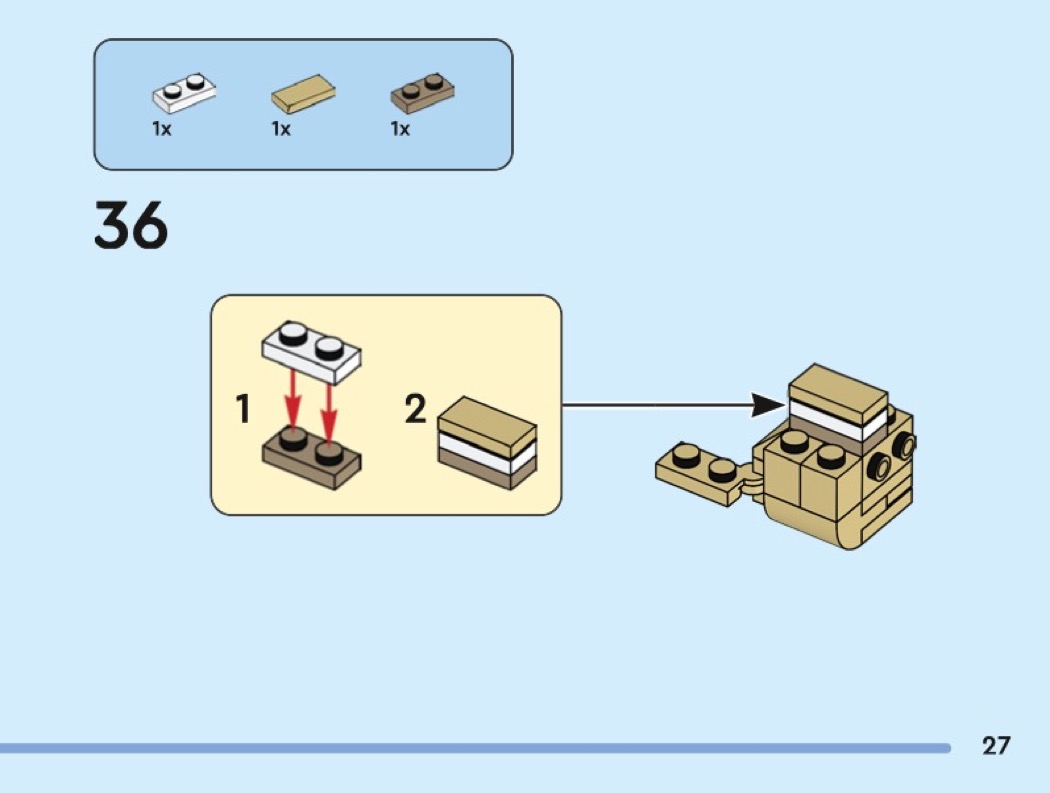 1x 1x 1x

36

1

2

27