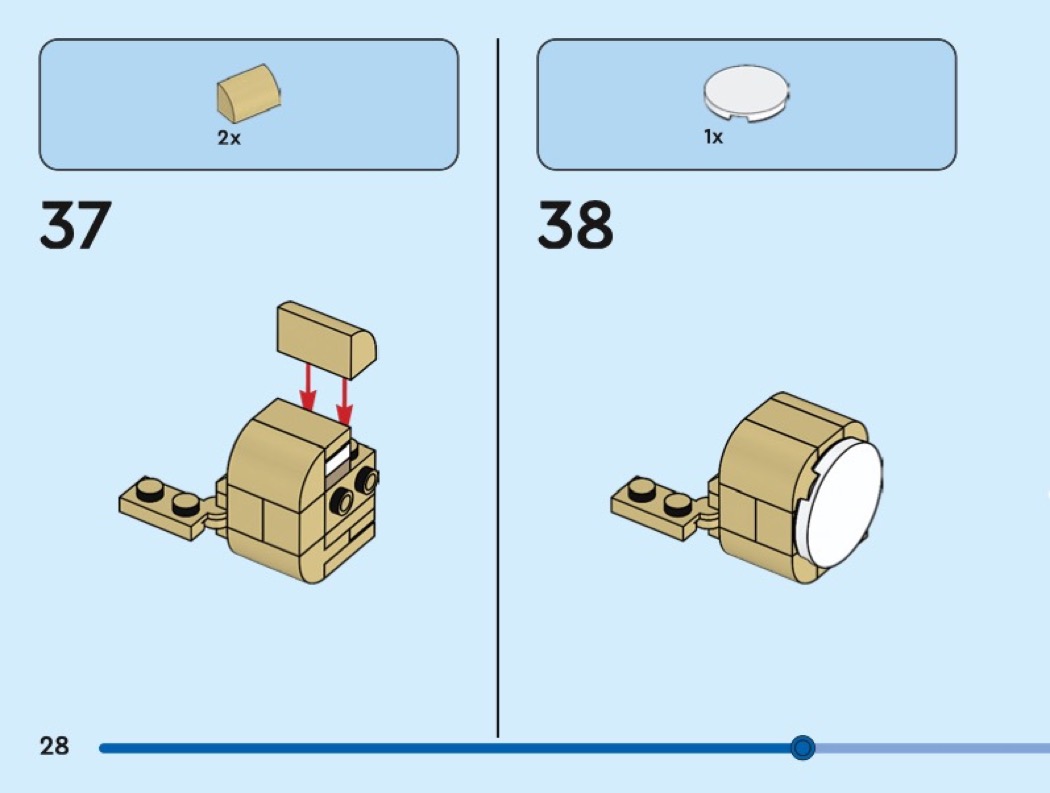 2x

37

1x

38

28