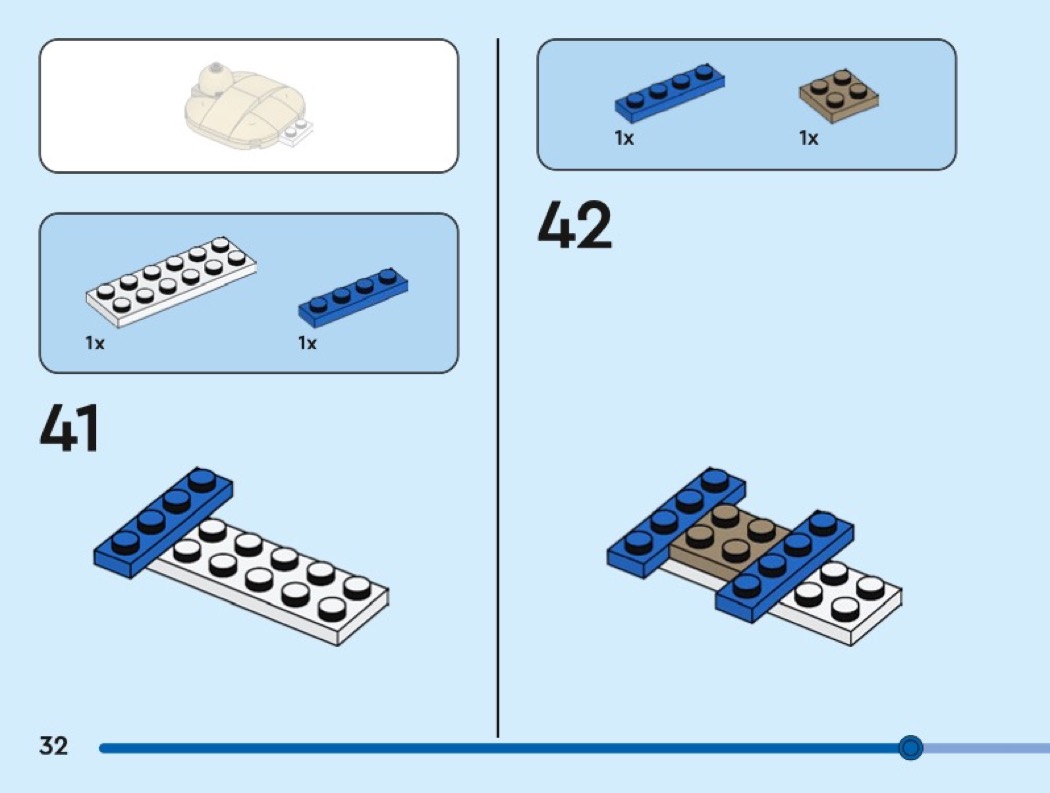 1x

1x

41

1x

1x

42

32