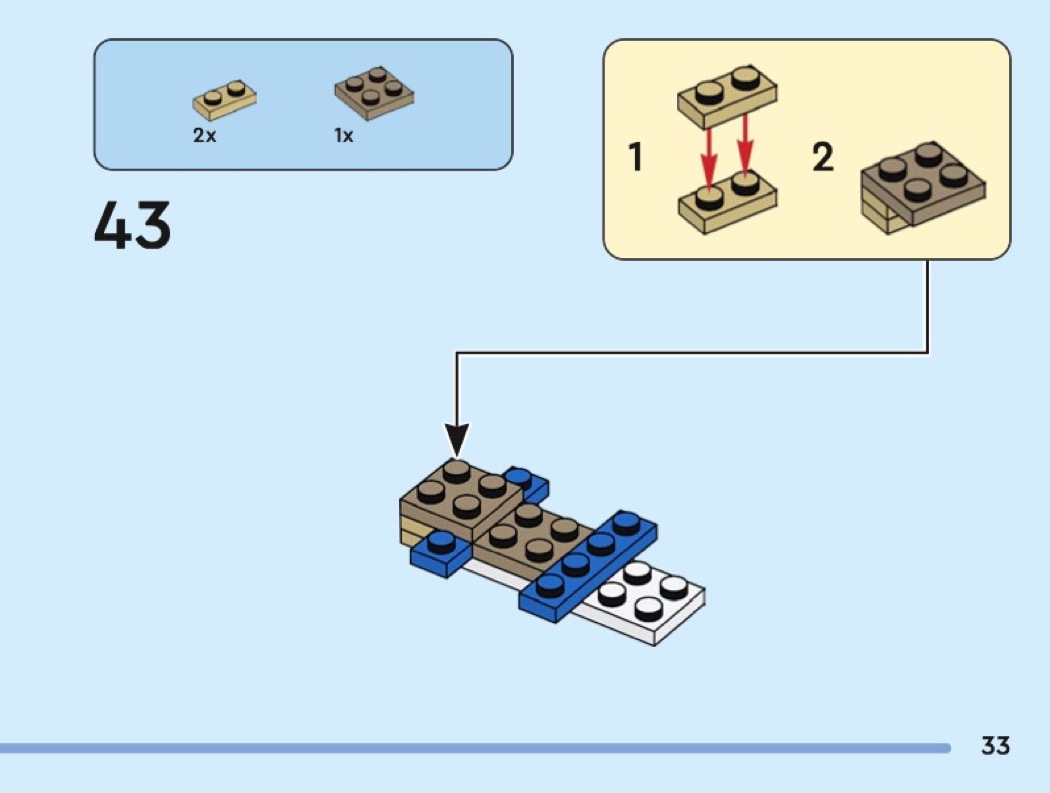 2x
1x

43

1
2

33