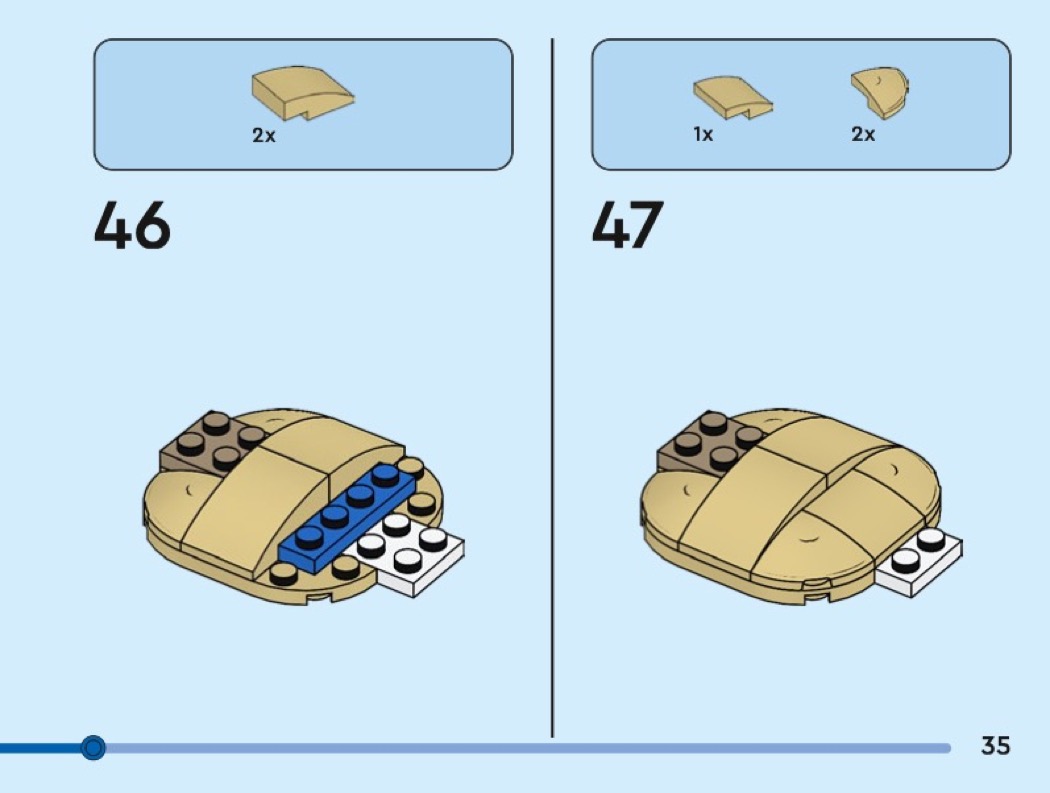 2x

46

1x

2x

47

35