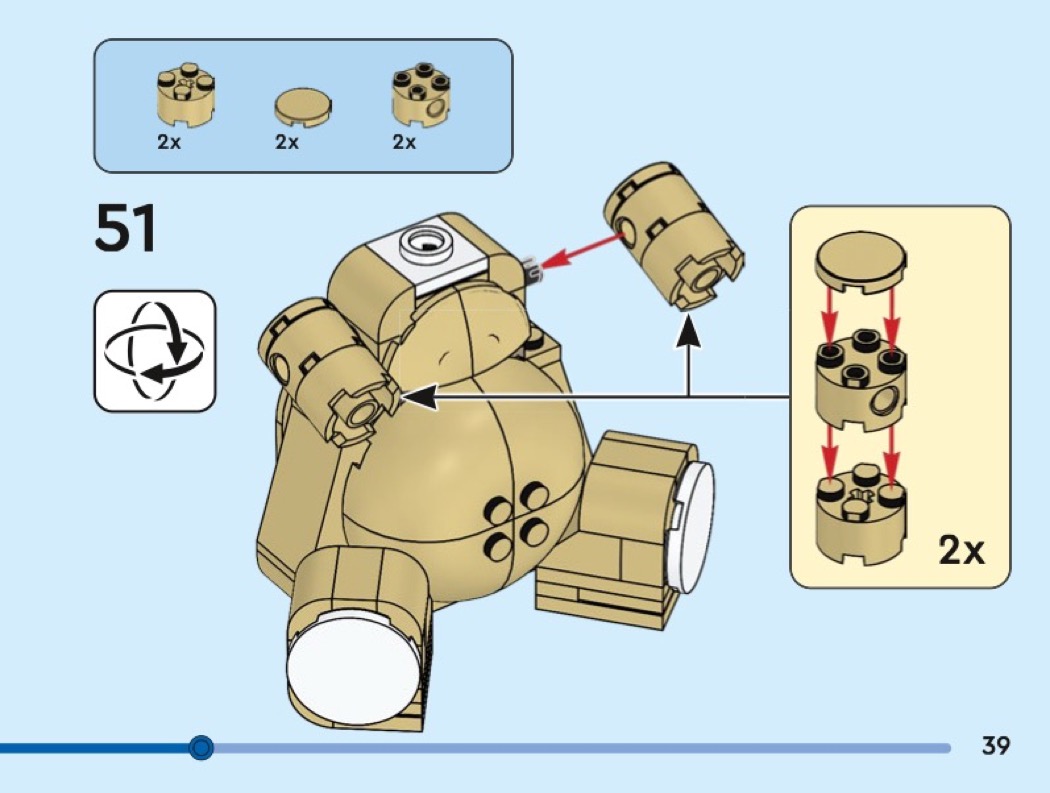 2x 2x 2x

51

2x

39