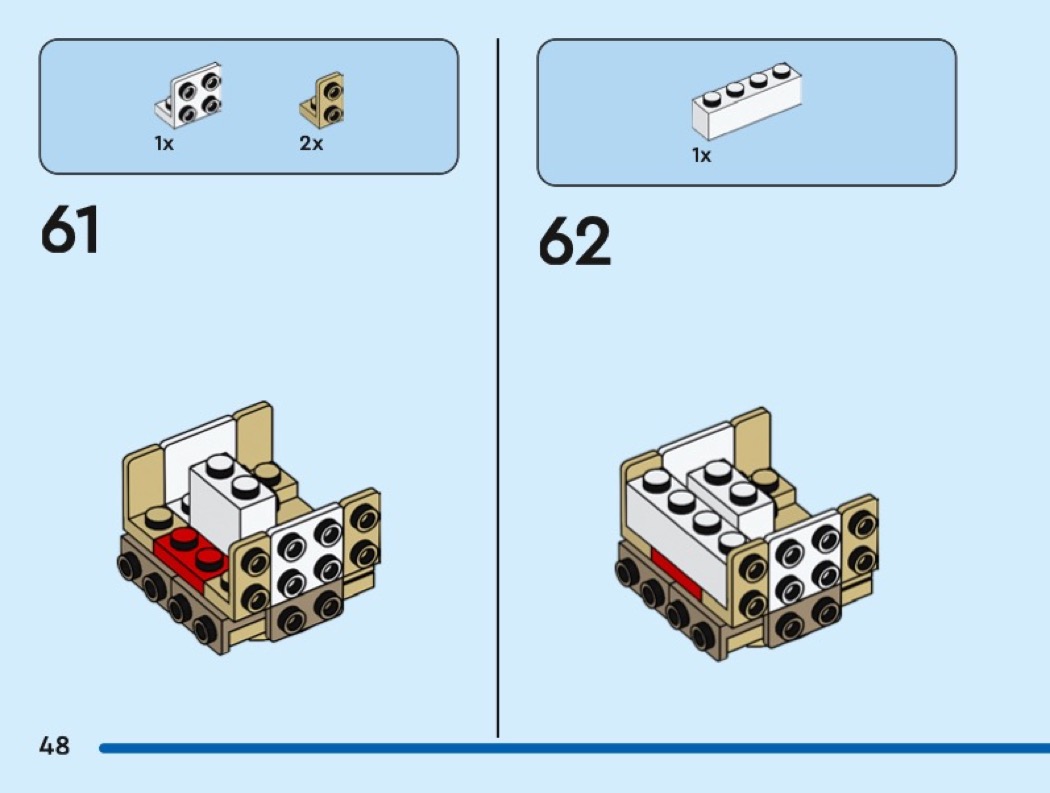 1x 2x

61

1x

62

48