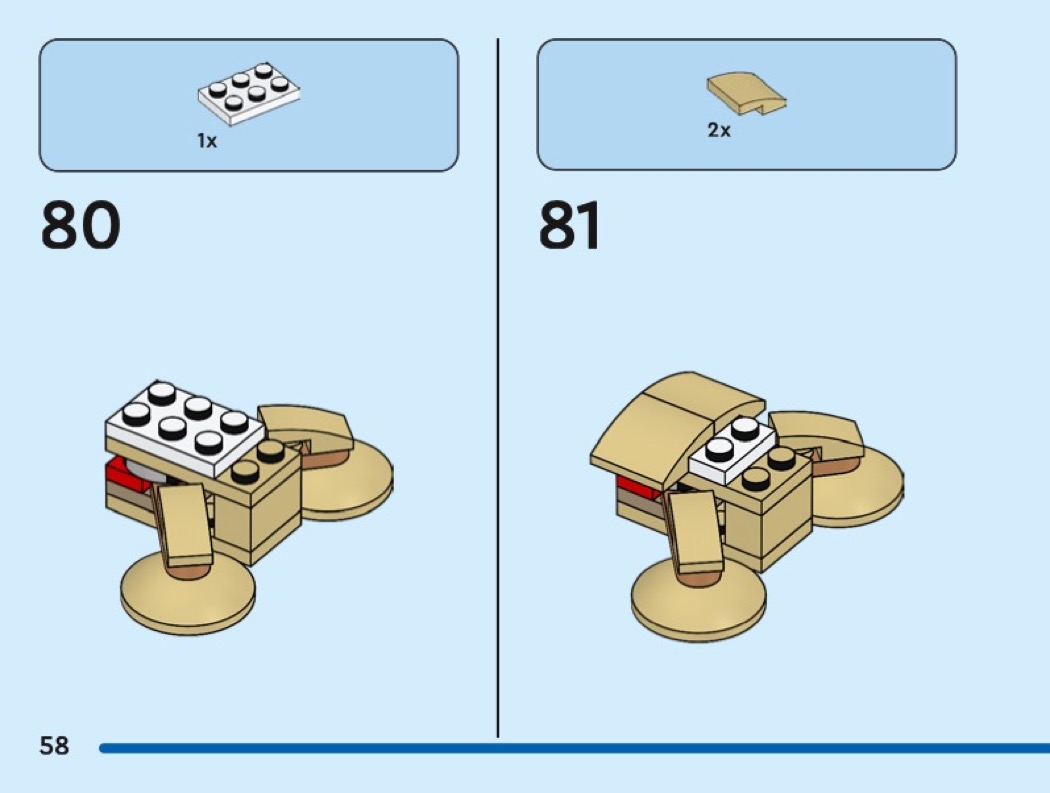 1x

80

2x

81

58