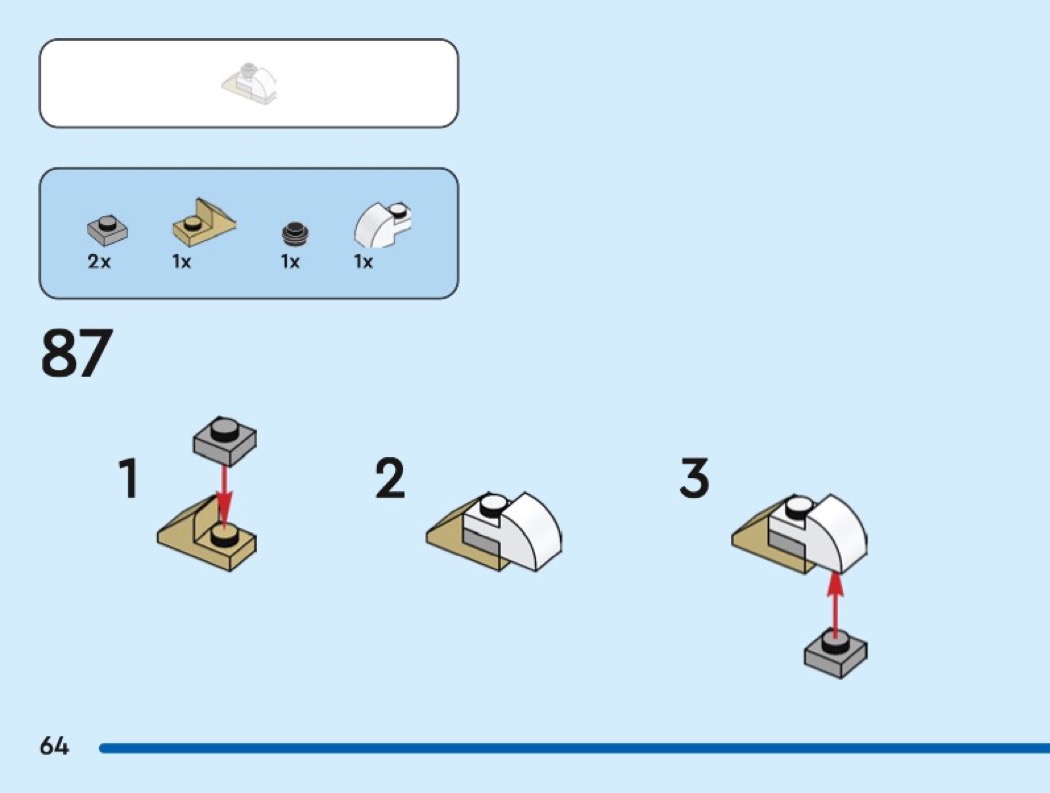 2x 1x 1x 1x

87

1

2

3

64