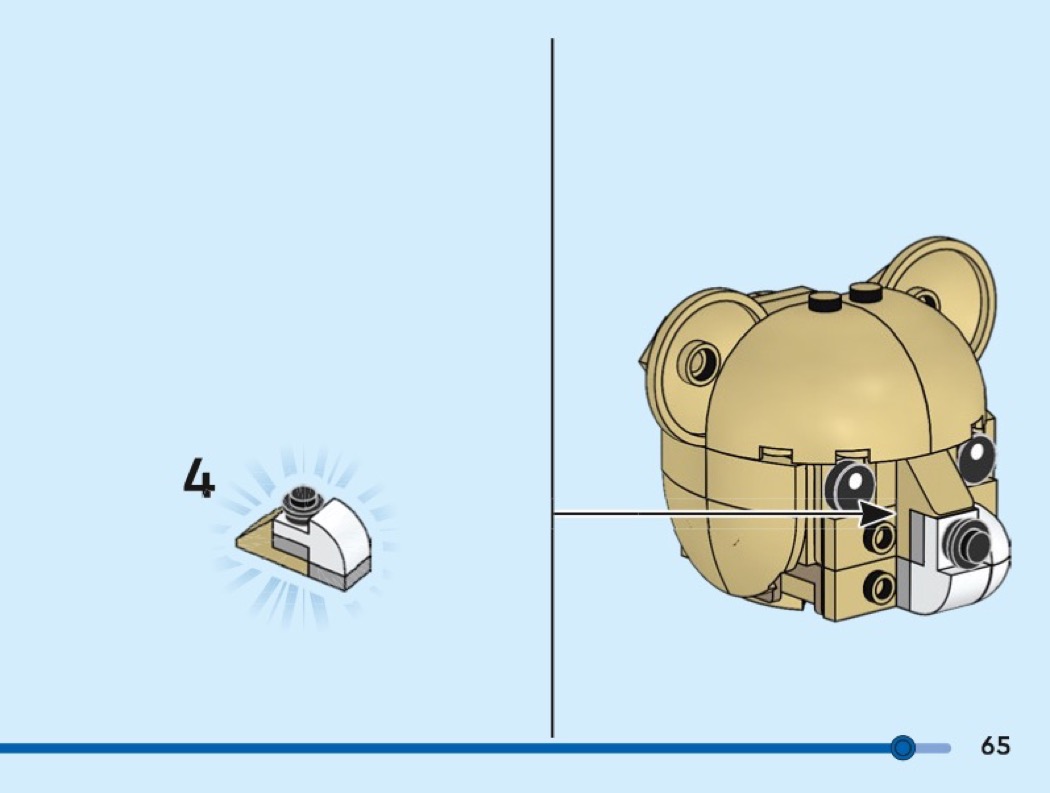 4

65