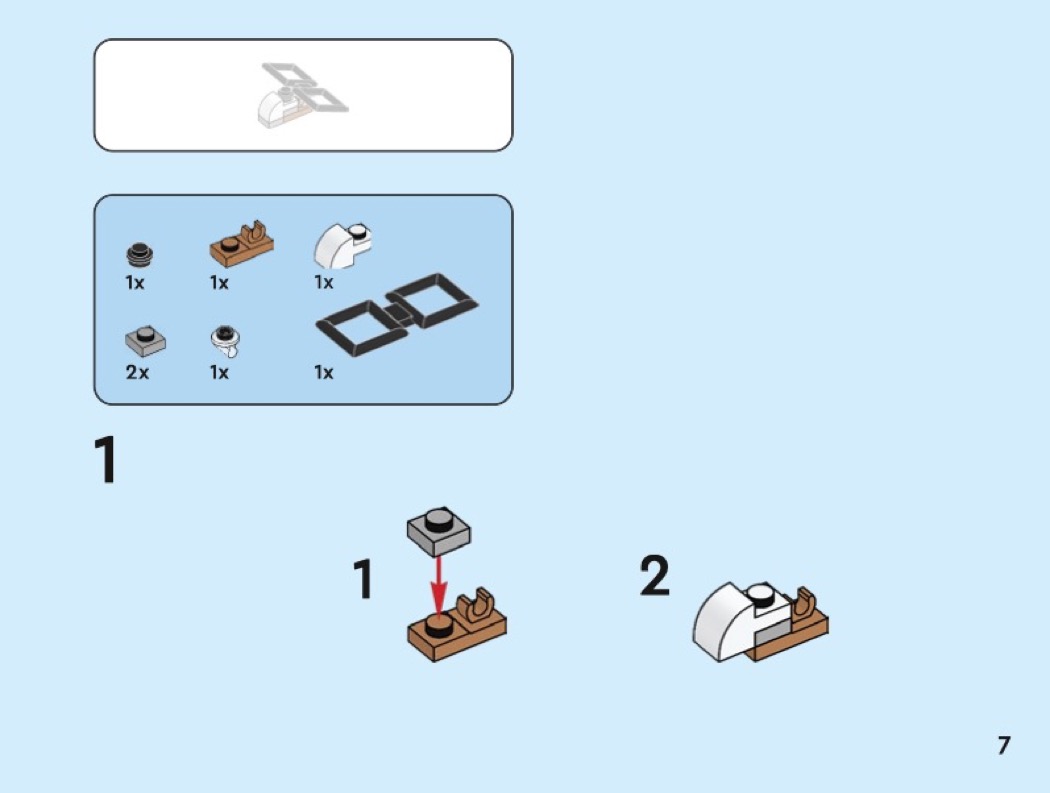 1x 1x 1x

2x 1x 1x

1

1

2

7