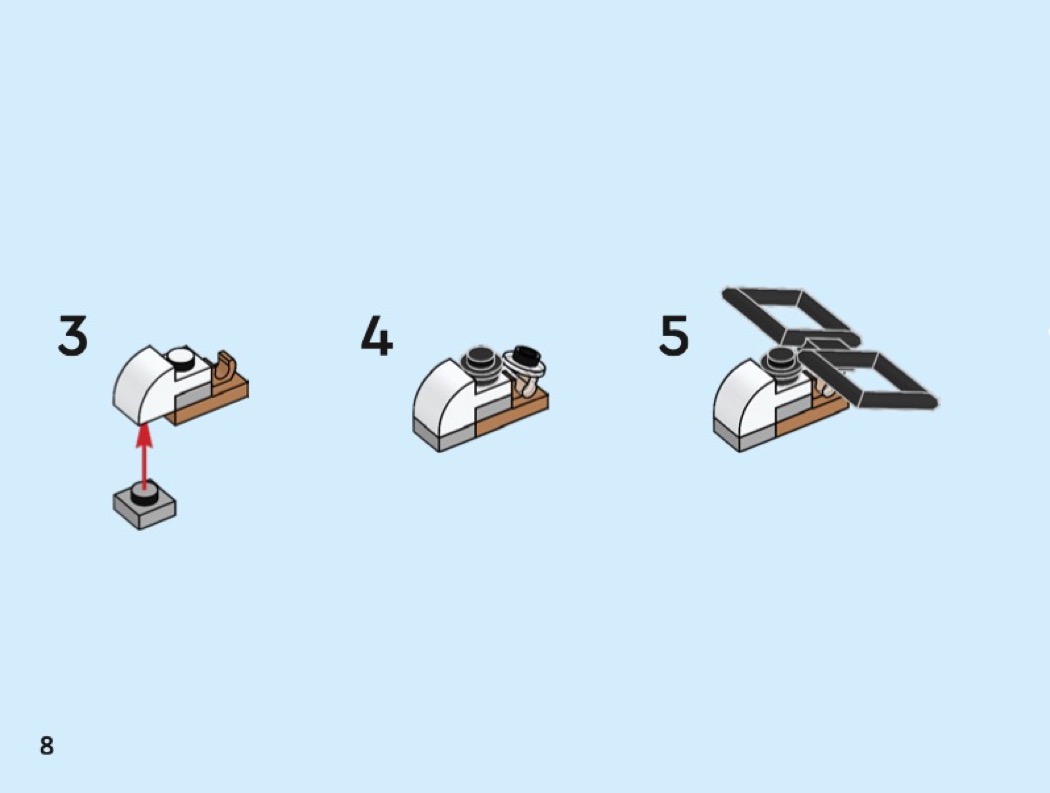 3

4

5

8