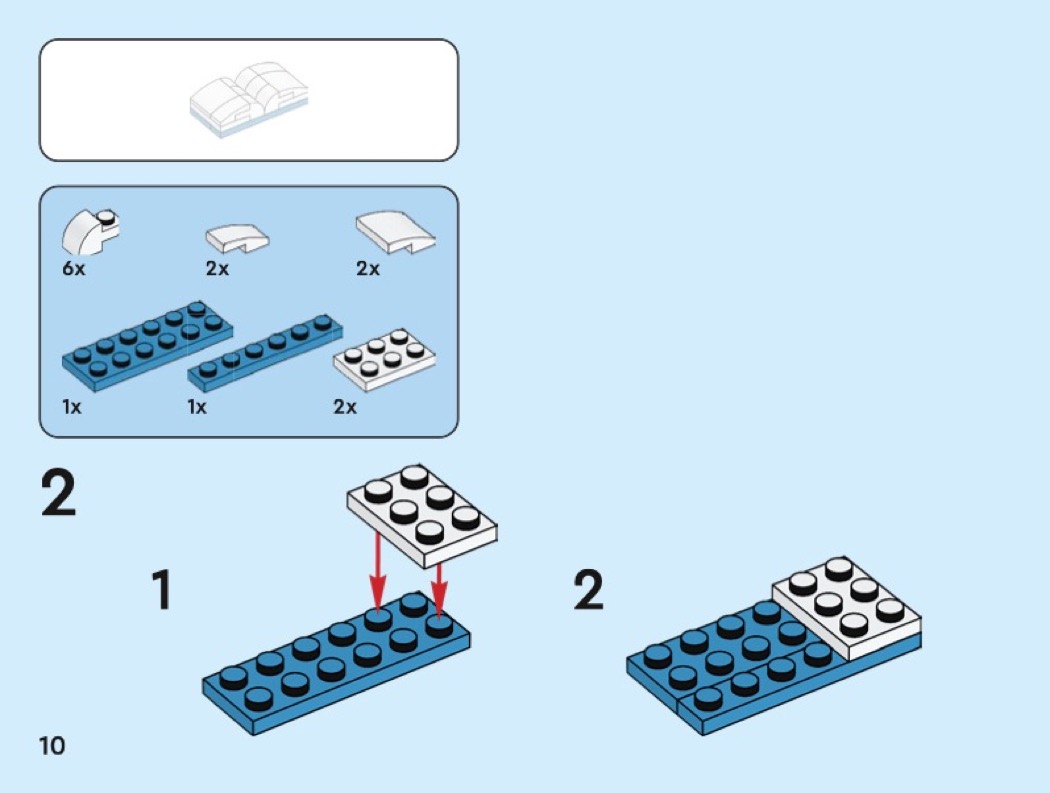 6x
2x
2x
1x
1x
2x

2

1

2

10